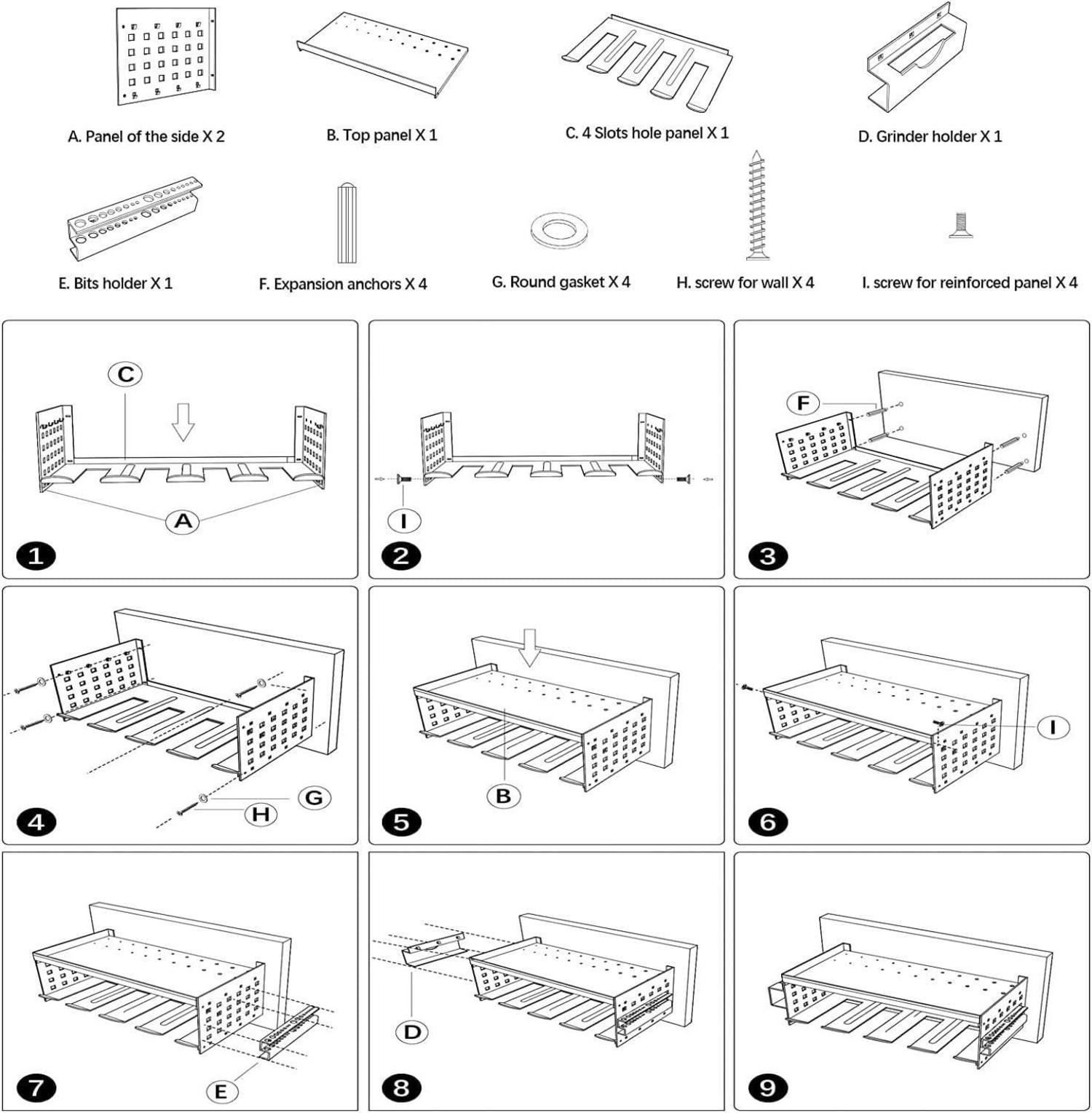 A. Panel of the side X 2

B. Top panel X 1

C. 4 Slots hole panel X 1

D. Grinder holder X 1

E. Bits holder X 1

F. Expansion anchors X 4

G. Round gasket X 4

H. screw for wall X 4

I. screw for reinforced panel X 4

C

A

1

I

2

F

3

G

H

4

B

5

I

6

E

7

D

8

9