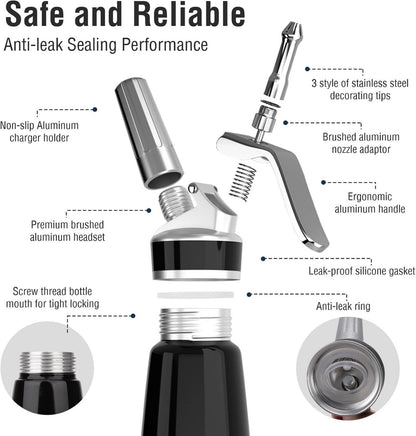 Safe and Reliable

Anti-leak Sealing Performance

3 style of stainless steel decorating tips

Non-slip Aluminum charger holder

Brushed aluminum nozzle adaptor

Ergonomic aluminum handle

Premium brushed aluminum headset

Leak-proof silicone gasket

Screw thread bottle mouth for tight locking

Anti-leak ring