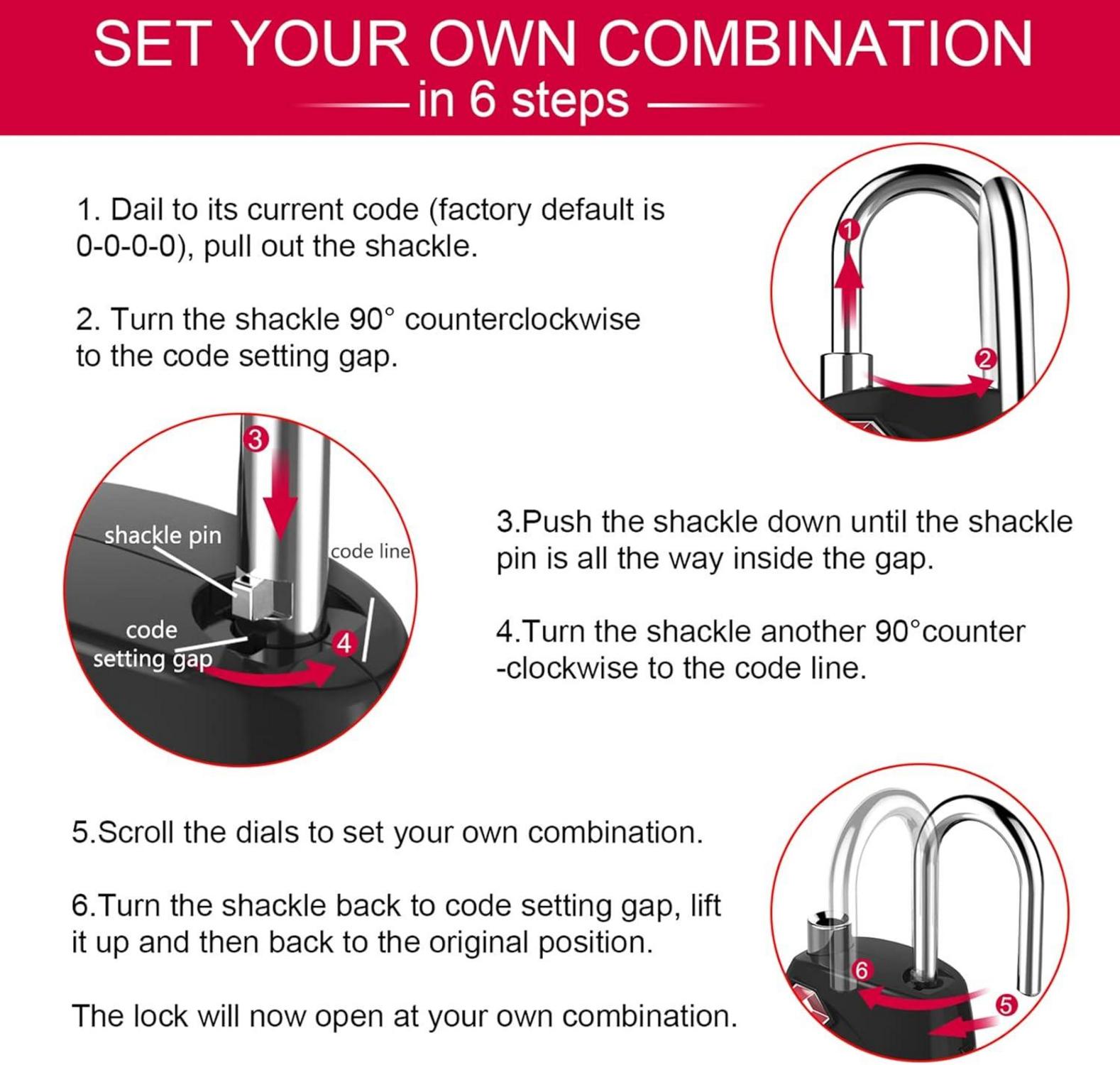 SET YOUR OWN COMBINATION
in 6 steps

1. Dail to its current code (factory default is 0-0-0-0), pull out the shackle.

2. Turn the shackle 90° counterclockwise to the code setting gap.

1

2

3

shackle pin

code line

code setting gap

4

3.Push the shackle down until the shackle pin is all the way inside the gap.

4.Turn the shackle another 90°counter -clockwise to the code line.

5.Scroll the dials to set your own combination.

6.Turn the shackle back to code setting gap, lift it up and then back to the original position.

The lock will now open at your own combination.

6

5