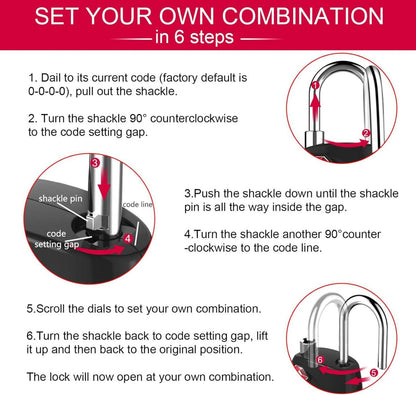 SET YOUR OWN COMBINATION
in 6 steps

1. Dail to its current code (factory default is 0-0-0-0), pull out the shackle.

2. Turn the shackle 90° counterclockwise to the code setting gap.

1
2

3
shackle pin
code line
code setting gap
4

3.Push the shackle down until the shackle pin is all the way inside the gap.

4.Turn the shackle another 90°counter -clockwise to the code line.

5.Scroll the dials to set your own combination.

6.Turn the shackle back to code setting gap, lift it up and then back to the original position.

The lock will now open at your own combination.

6
5