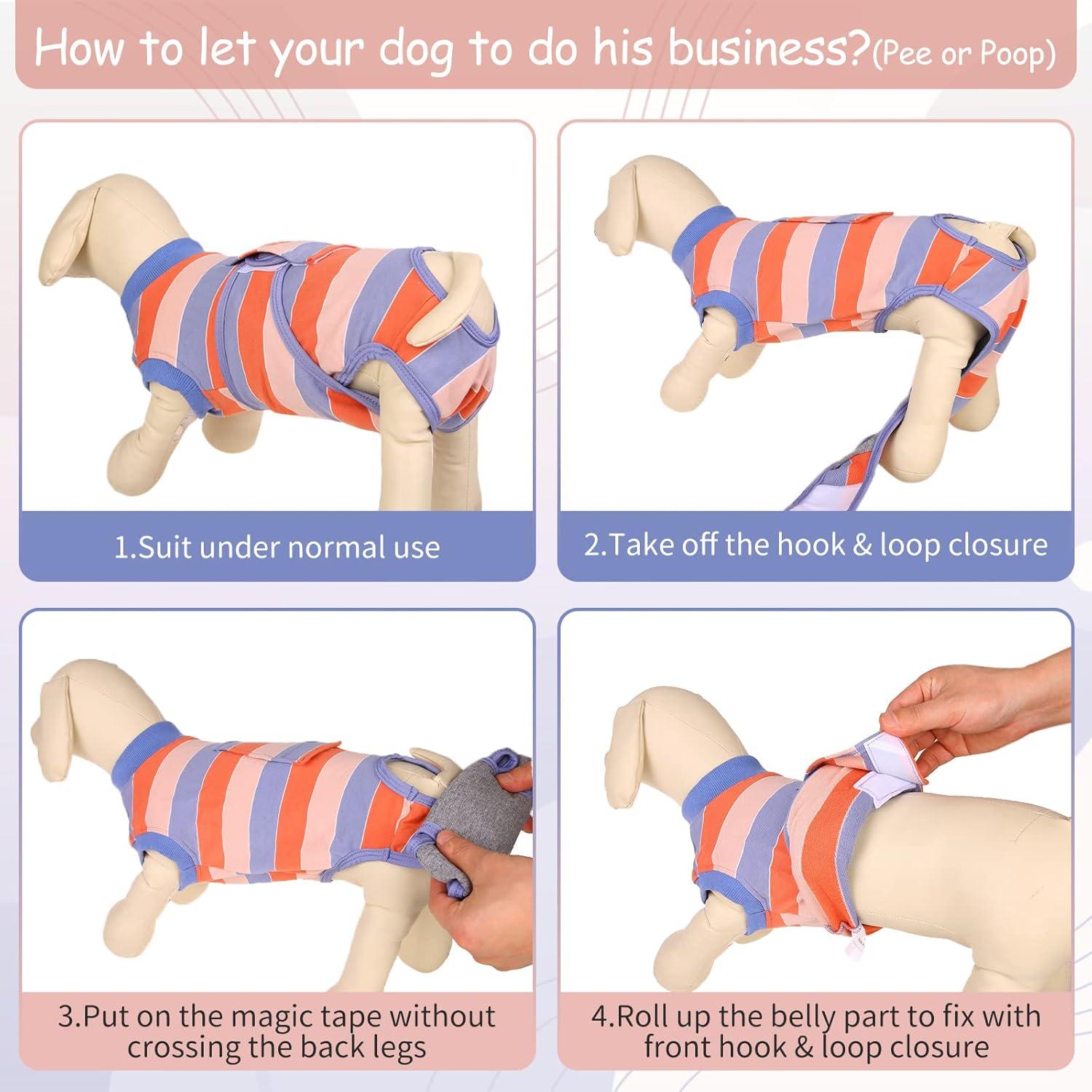 How to let your dog to do his business?(Pee or Poop)

1.Suit under normal use

2.Take off the hook & loop closure

3.Put on the magic tape without crossing the back legs

4.Roll up the belly part to fix with front hook & loop closure