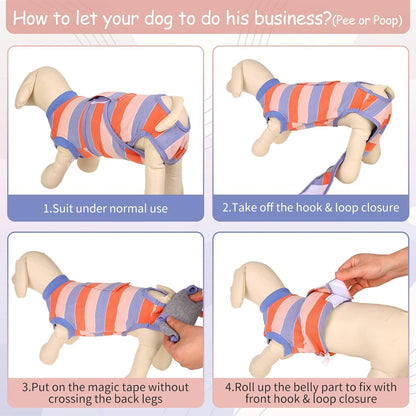 How to let your dog to do his business?(Pee or Poop)

1.Suit under normal use

2.Take off the hook & loop closure

3.Put on the magic tape without crossing the back legs

4.Roll up the belly part to fix with front hook & loop closure