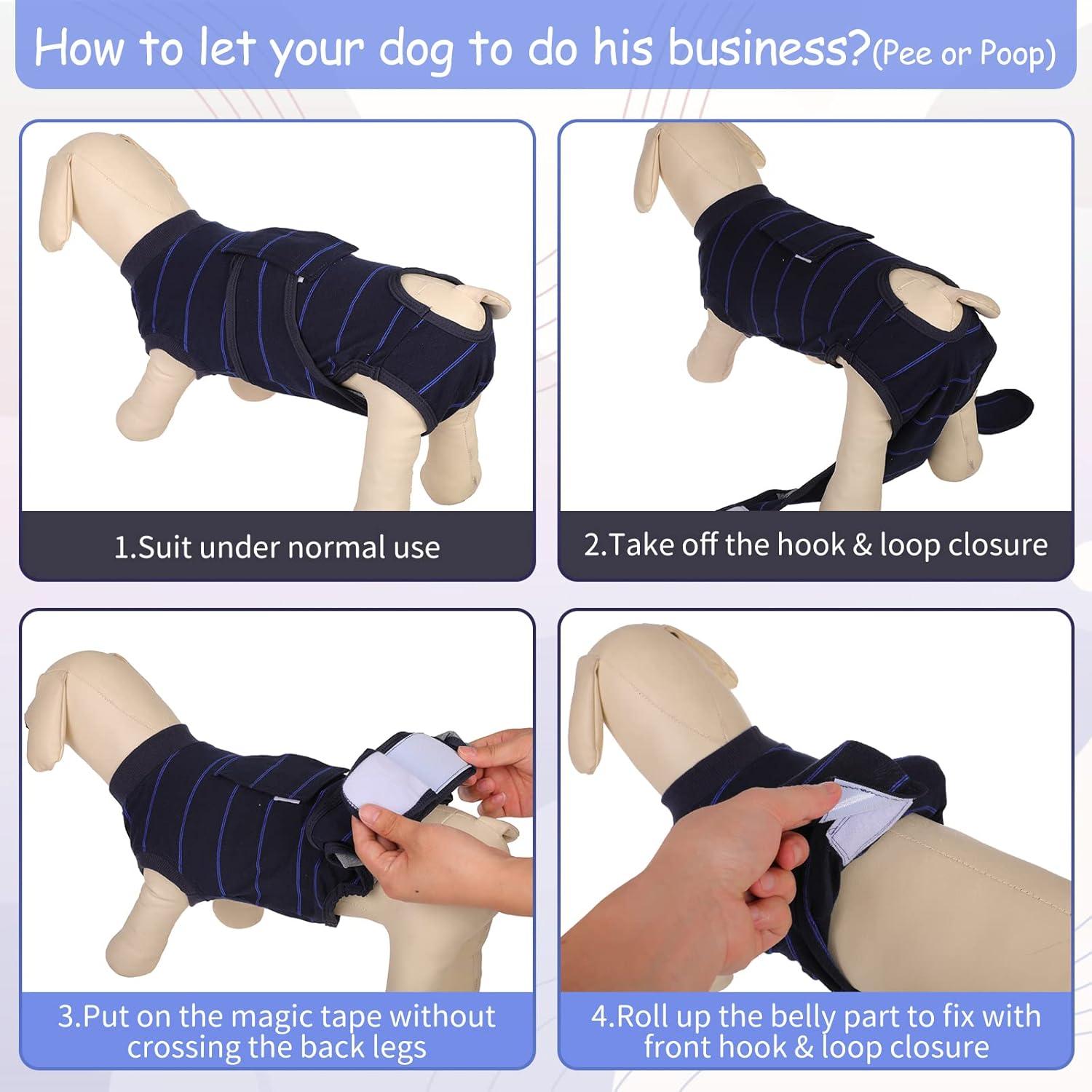 How to let your dog to do his business?(Pee or Poop)

1.Suit under normal use

2.Take off the hook & loop closure

3.Put on the magic tape without crossing the back legs

4.Roll up the belly part to fix with front hook & loop closure