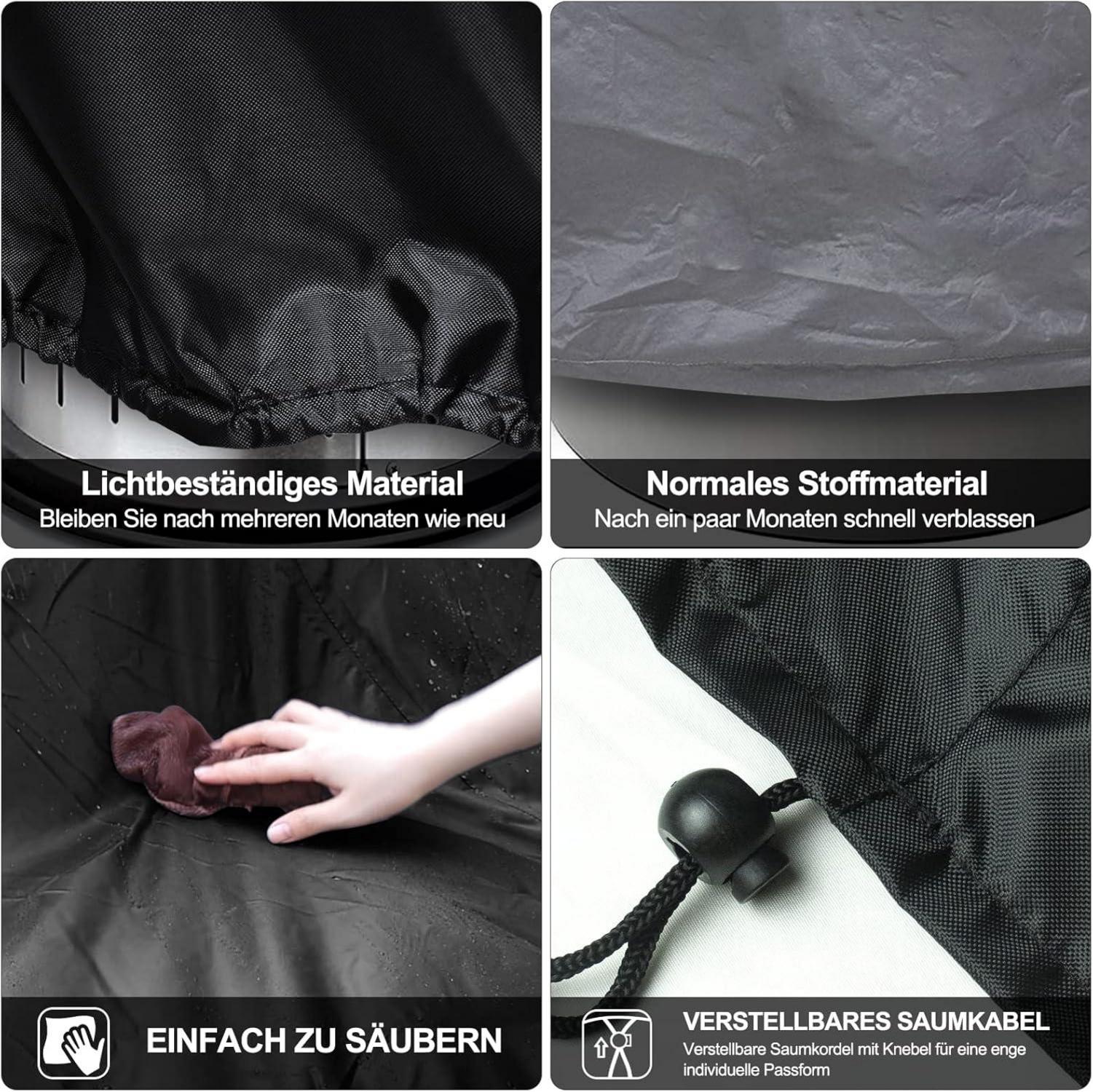 Lichtbeständiges Material
Bleiben Sie nach mehreren Monaten wie neu

Normales Stoffmaterial
Nach ein paar Monaten schnell verblassen

EINFACH ZU SÄUBERN

VERSTELLBARES SAUMKABEL
Verstellbare Saumkordel mit Knebel für eine enge individuelle Passform