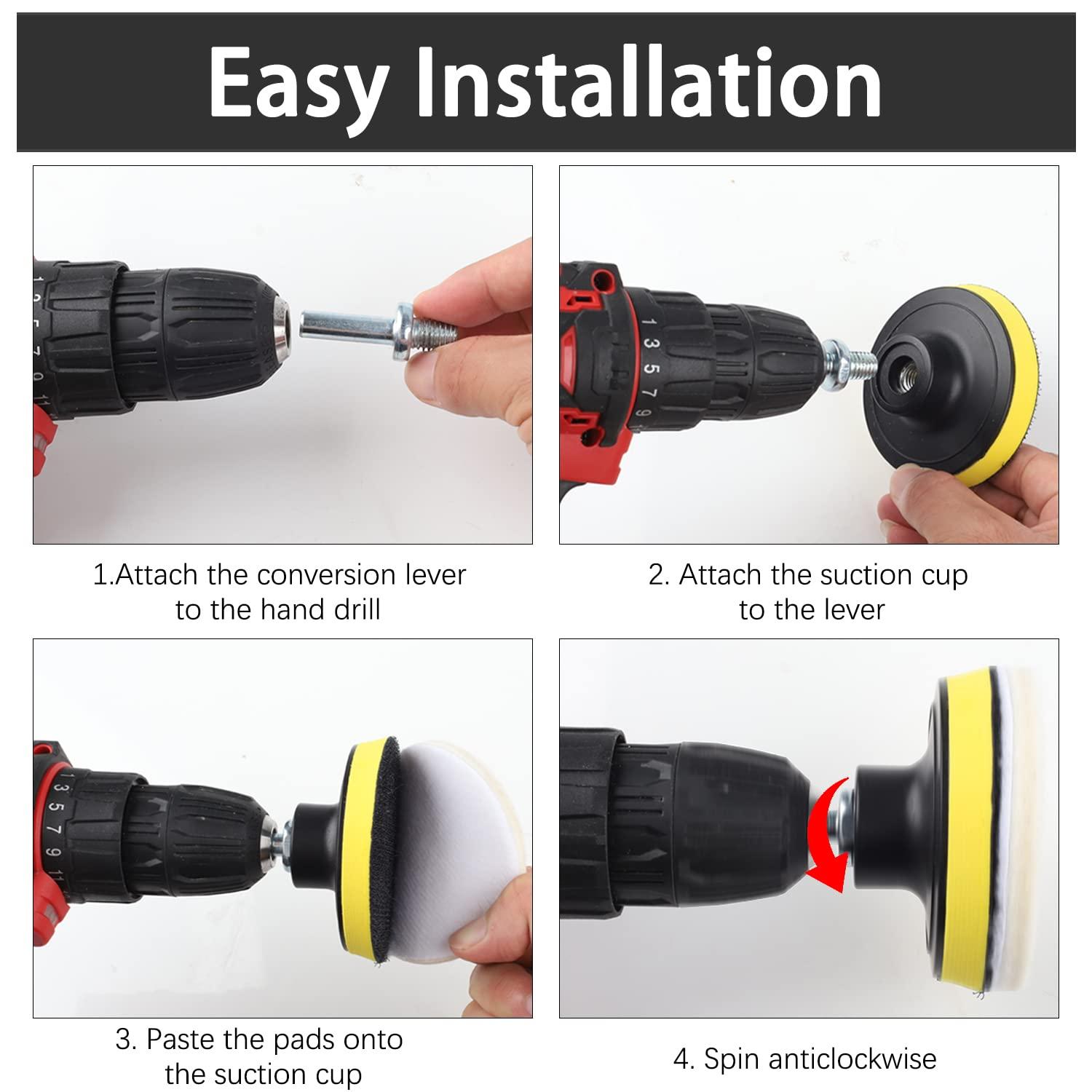 Easy Installation

1.Attach the conversion lever to the hand drill

2. Attach the suction cup to the lever

3. Paste the pads onto the suction cup

4. Spin anticlockwise