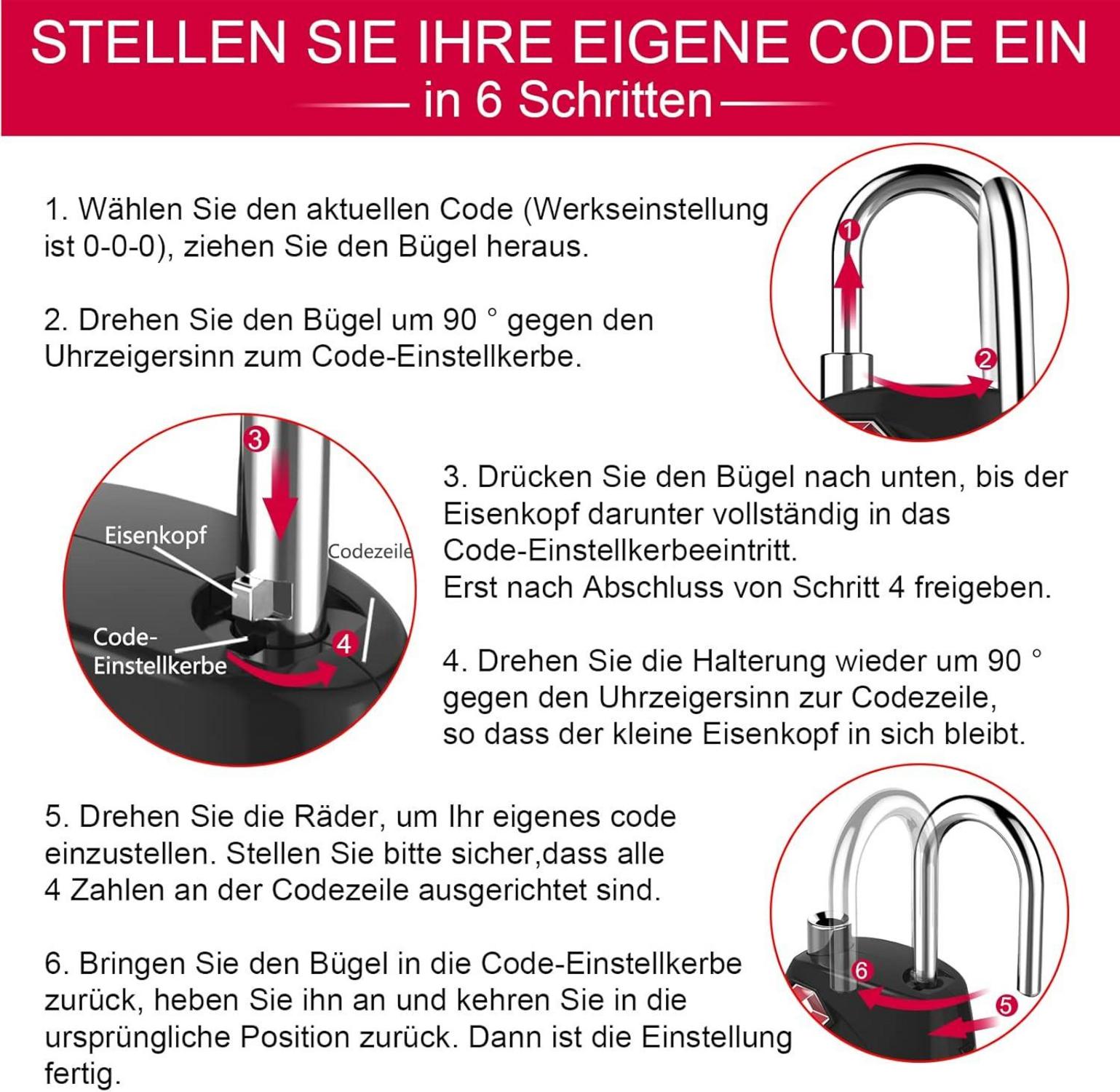 STELLEN SIE IHRE EIGENE CODE EIN
in 6 Schritten

1. Wählen Sie den aktuellen Code (Werkseinstellung ist 0-0-0), ziehen Sie den Bügel heraus.

2. Drehen Sie den Bügel um 90 ° gegen den Uhrzeigersinn zum Code-Einstellkerbe.

1
2

3
Eisenkopf
Codezeile
Code-Einstellkerbe
4

3. Drücken Sie den Bügel nach unten, bis der Eisenkopf darunter vollständig in das Code-Einstellkerbeeintritt.
Erst nach Abschluss von Schritt 4 freigeben.

4. Drehen Sie die Halterung wieder um 90 ° gegen den Uhrzeigersinn zur Codezeile, so dass der kleine Eisenkopf in sich bleibt.

5. Drehen Sie die Räder, um Ihr eigenes code einzustellen. Stellen Sie bitte sicher,dass alle 4 Zahlen an der Codezeile ausgerichtet sind.

6. Bringen Sie den Bügel in die Code-Einstellkerbe zurück, heben Sie ihn an und kehren Sie in die ursprüngliche Position zurück. Dann ist die Einstellung fertig.

6
5