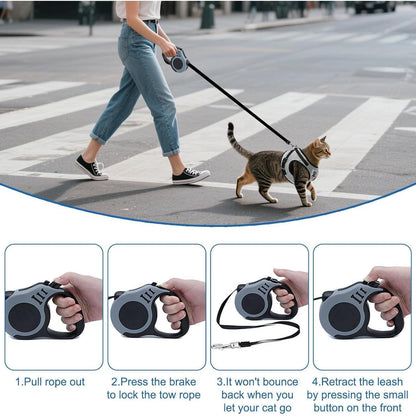 1.Pull rope out

2.Press the brake to lock the tow rope

3.It won't bounce back when you let your cat go

4.Retract the leash by pressing the small button on the front