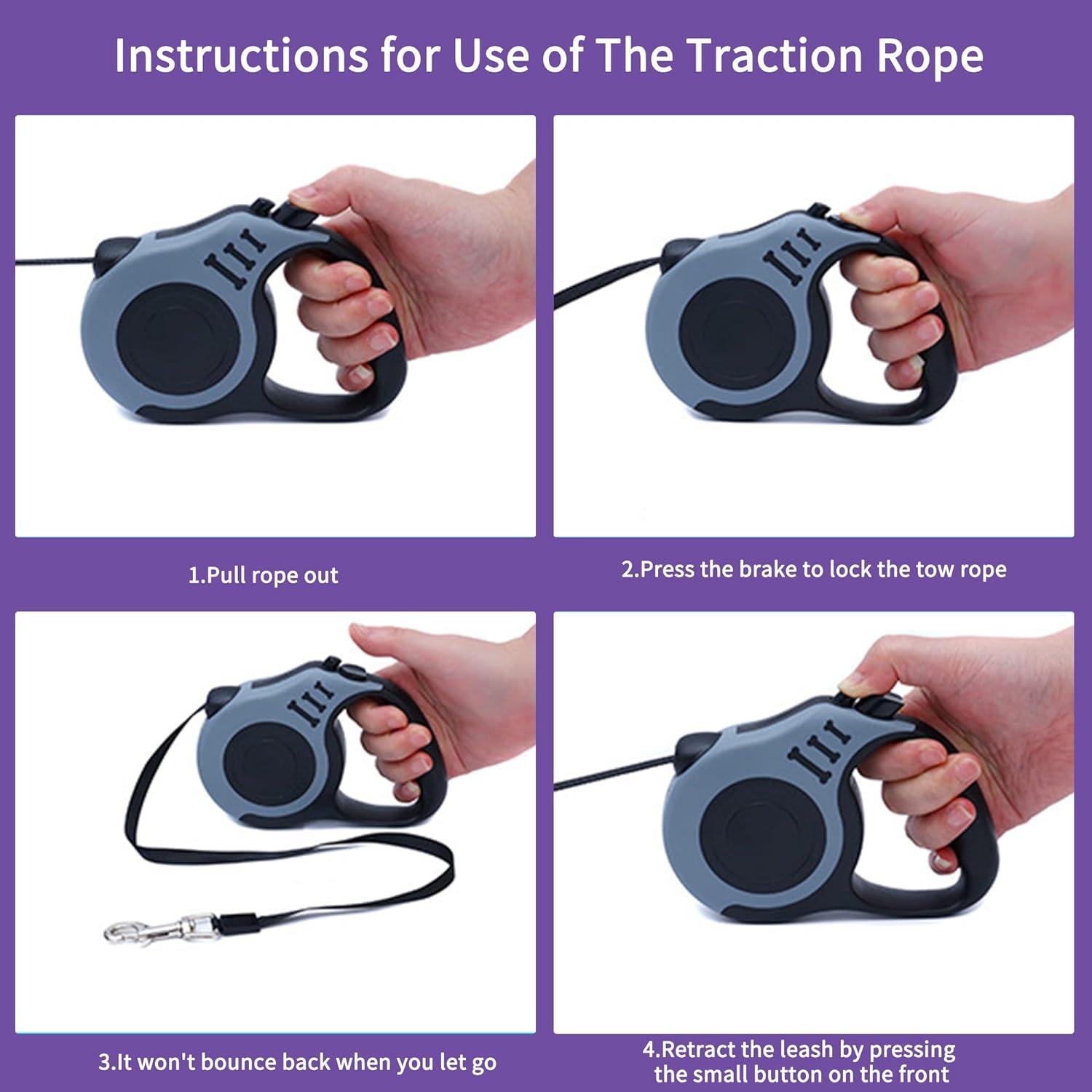 Instructions for Use of The Traction Rope

1.Pull rope out

2.Press the brake to lock the tow rope

3.It won't bounce back when you let go

4.Retract the leash by pressing the small button on the front