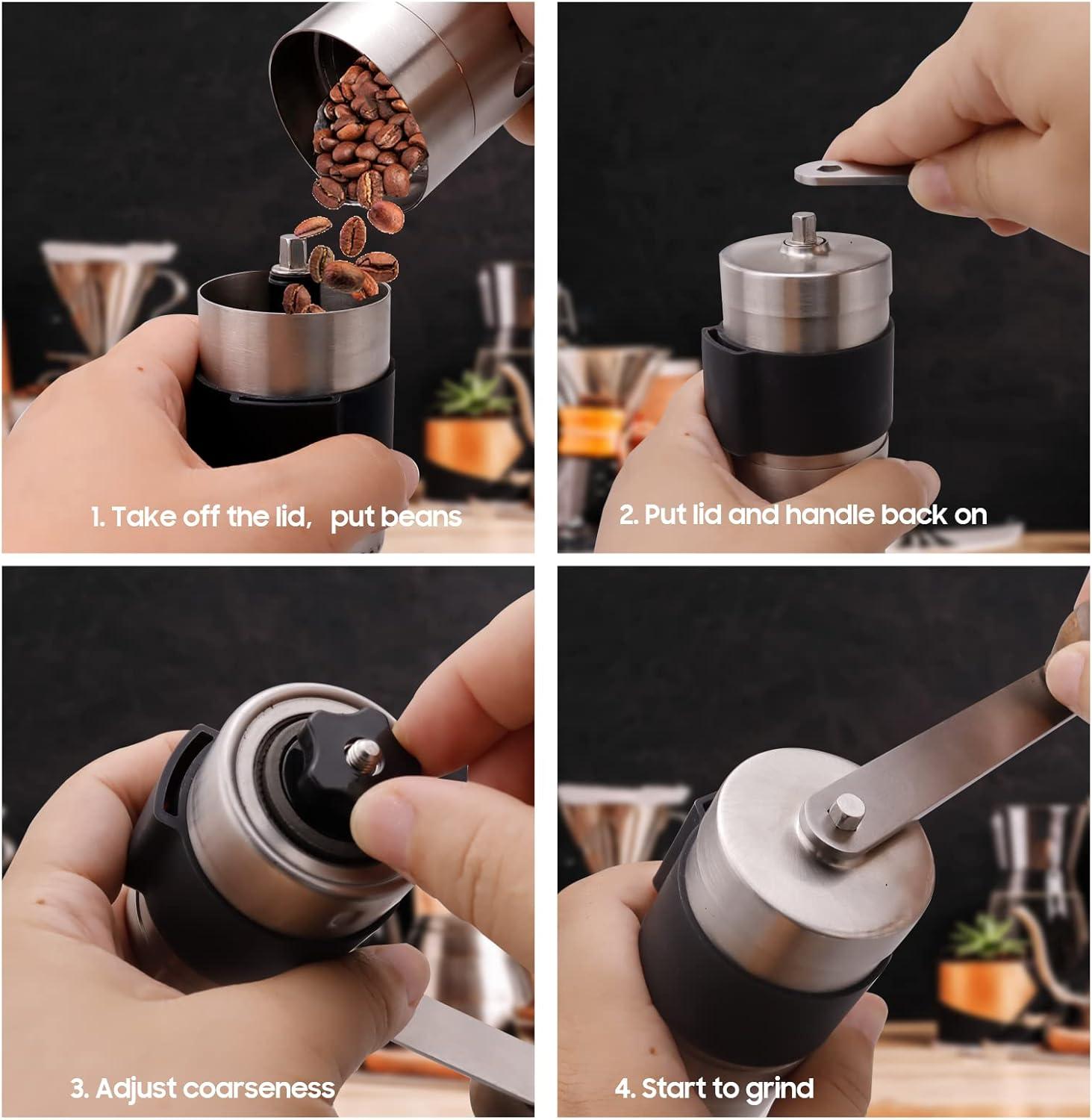 1. Take off the lid， put beans

2. Put lid and handle back on

3. Adjust coarseness

4. Start to grind