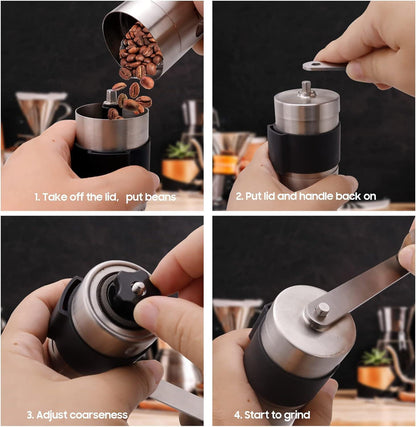 1. Take off the lid, put beans

2. Put lid and handle back on

3. Adjust coarseness

4. Start to grind