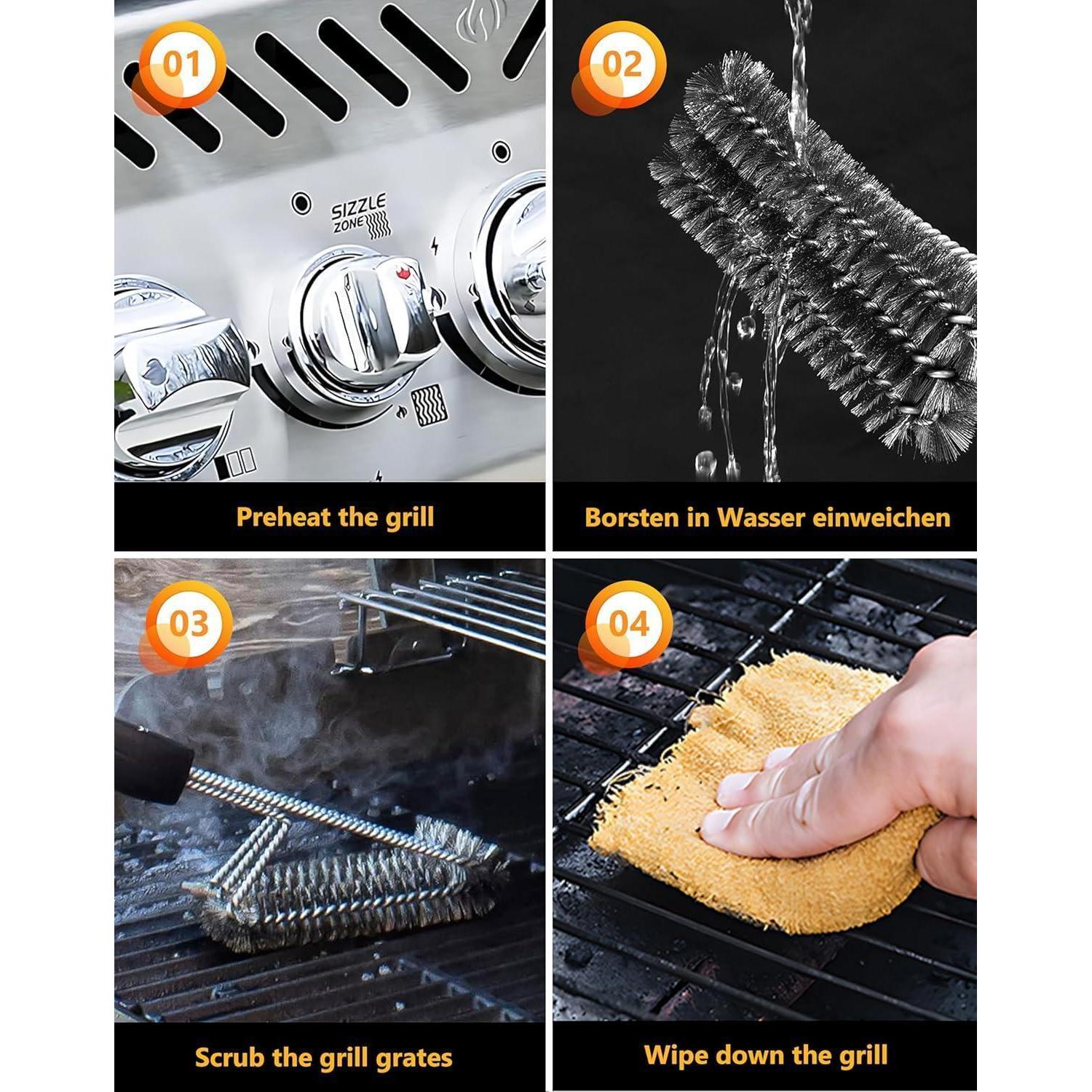 01

SIZZLE ZONE

Preheat the grill

02

Borsten in Wasser einweichen

03

Scrub the grill grates

04

Wipe down the grill