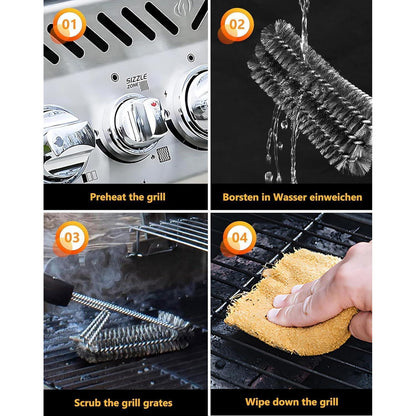 01

SIZZLE ZONE

Preheat the grill

02

Borsten in Wasser einweichen

03

Scrub the grill grates

04

Wipe down the grill