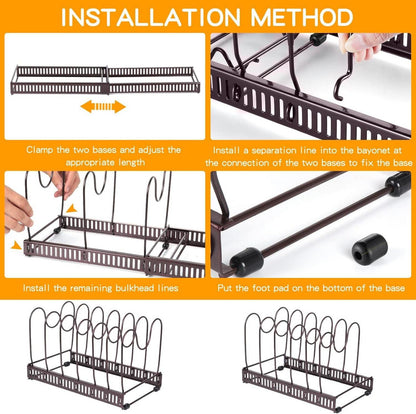 INSTALLATION METHOD

Clamp the two bases and adjust the appropriate length

Install a separation line into the bayonet at the connection of the two bases to fix the base

Install the remaining bulkhead lines

Put the foot pad on the bottom of the base