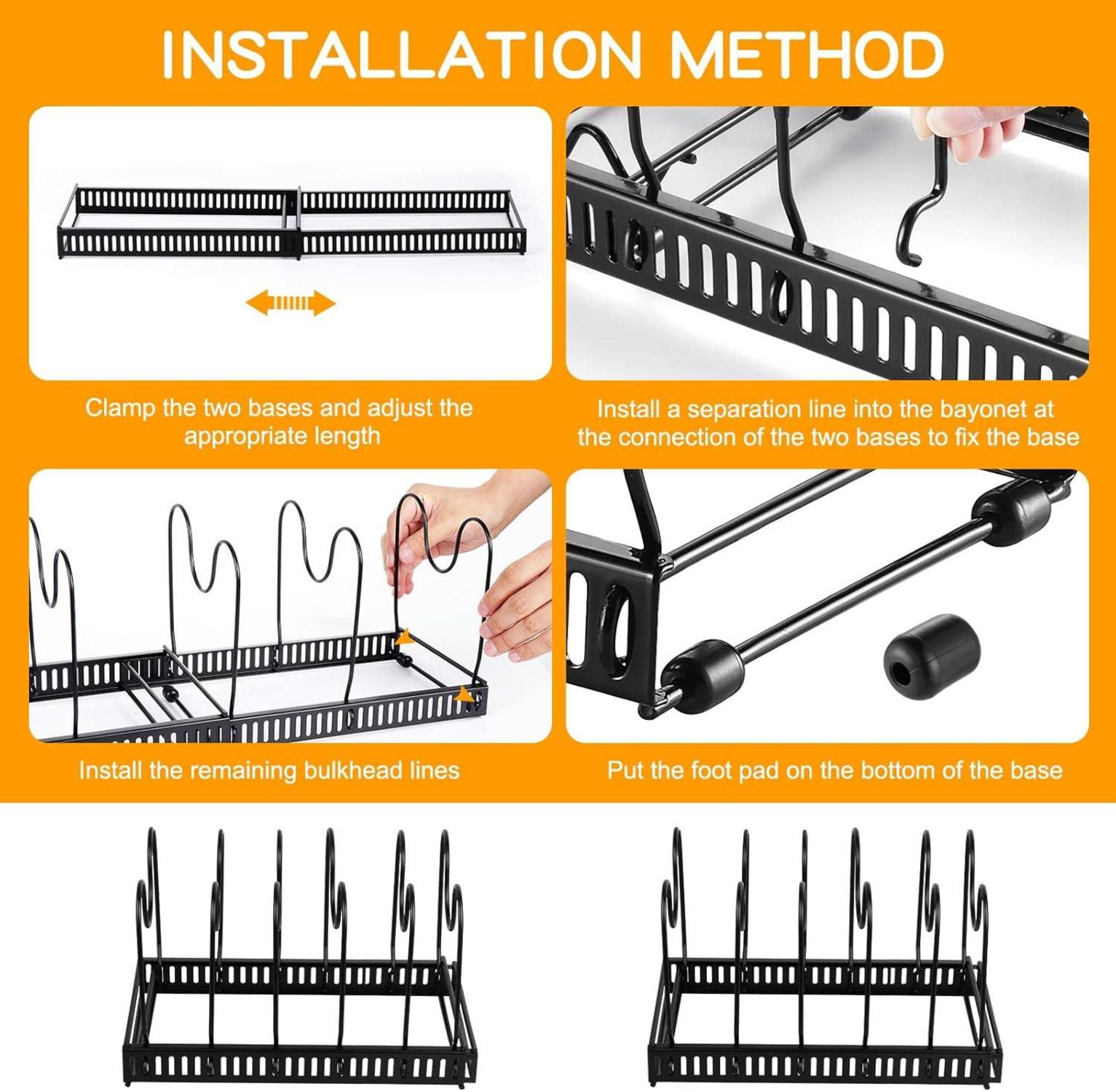 INSTALLATION METHOD

Clamp the two bases and adjust the appropriate length

Install a separation line into the bayonet at the connection of the two bases to fix the base

Install the remaining bulkhead lines

Put the foot pad on the bottom of the base