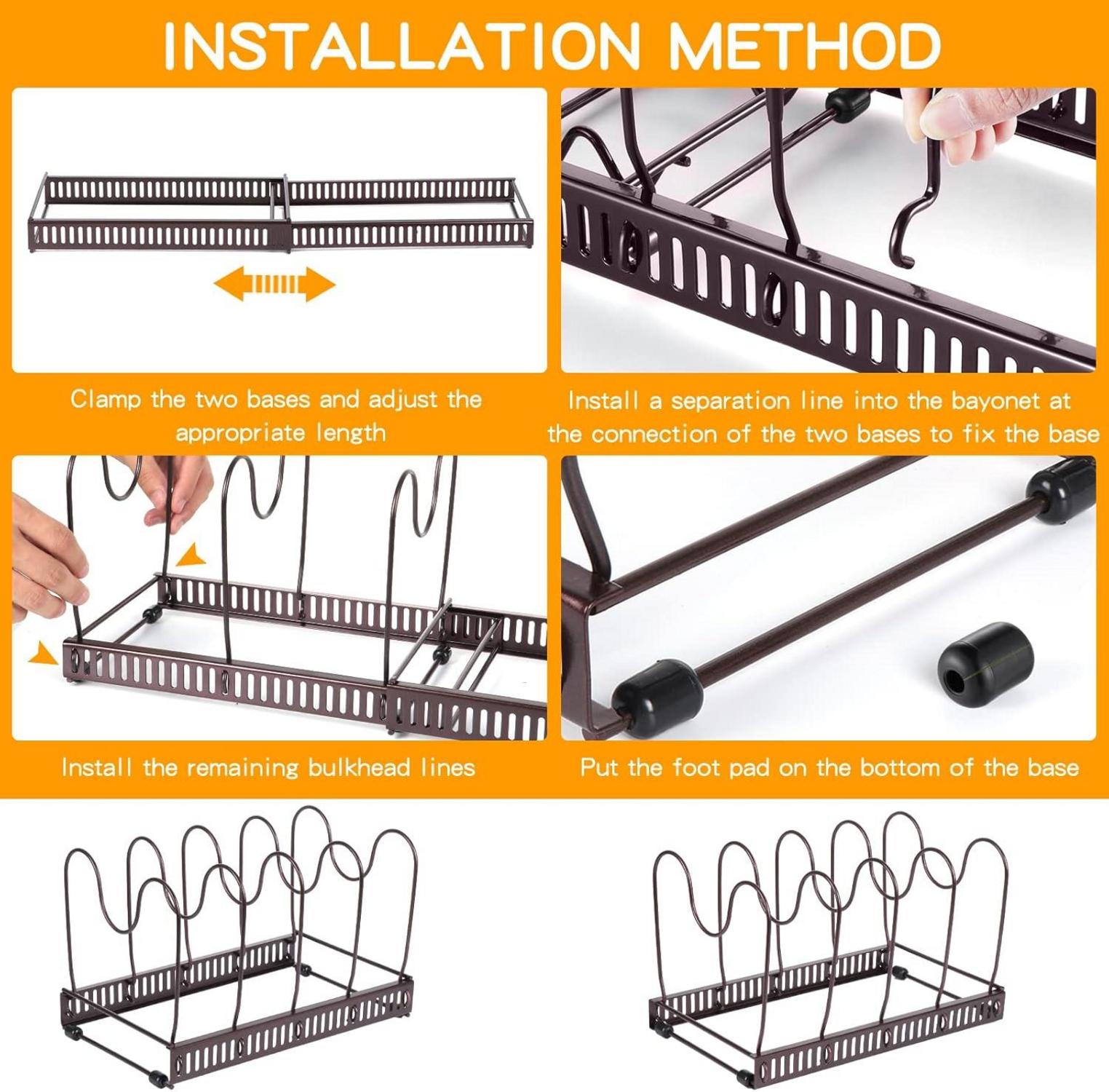 INSTALLATION METHOD

Clamp the two bases and adjust the appropriate length

Install a separation line into the bayonet at the connection of the two bases to fix the base

Install the remaining bulkhead lines

Put the foot pad on the bottom of the base