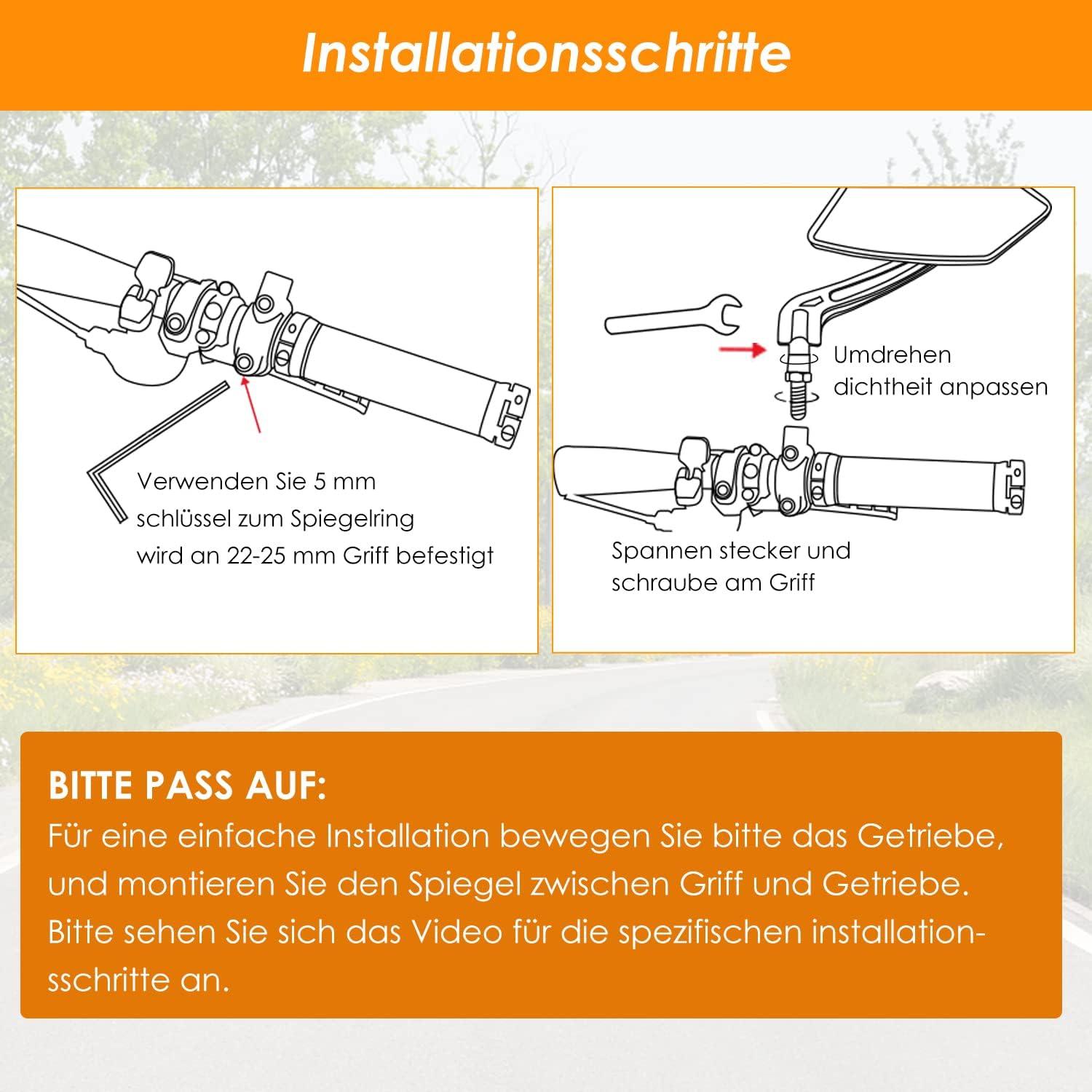 Installationsschritte

Verwenden Sie 5 mm schlüssel zum Spiegelring wird an 22-25 mm Griff befestigt

Umdrehen dichtheit anpassen

Spannen stecker und schraube am Griff

BITTE PASS AUF:
Für eine einfache Installation bewegen Sie bitte das Getriebe, und montieren Sie den Spiegel zwischen Griff und Getriebe. Bitte sehen Sie sich das Video für die spezifischen installationsschritte an.