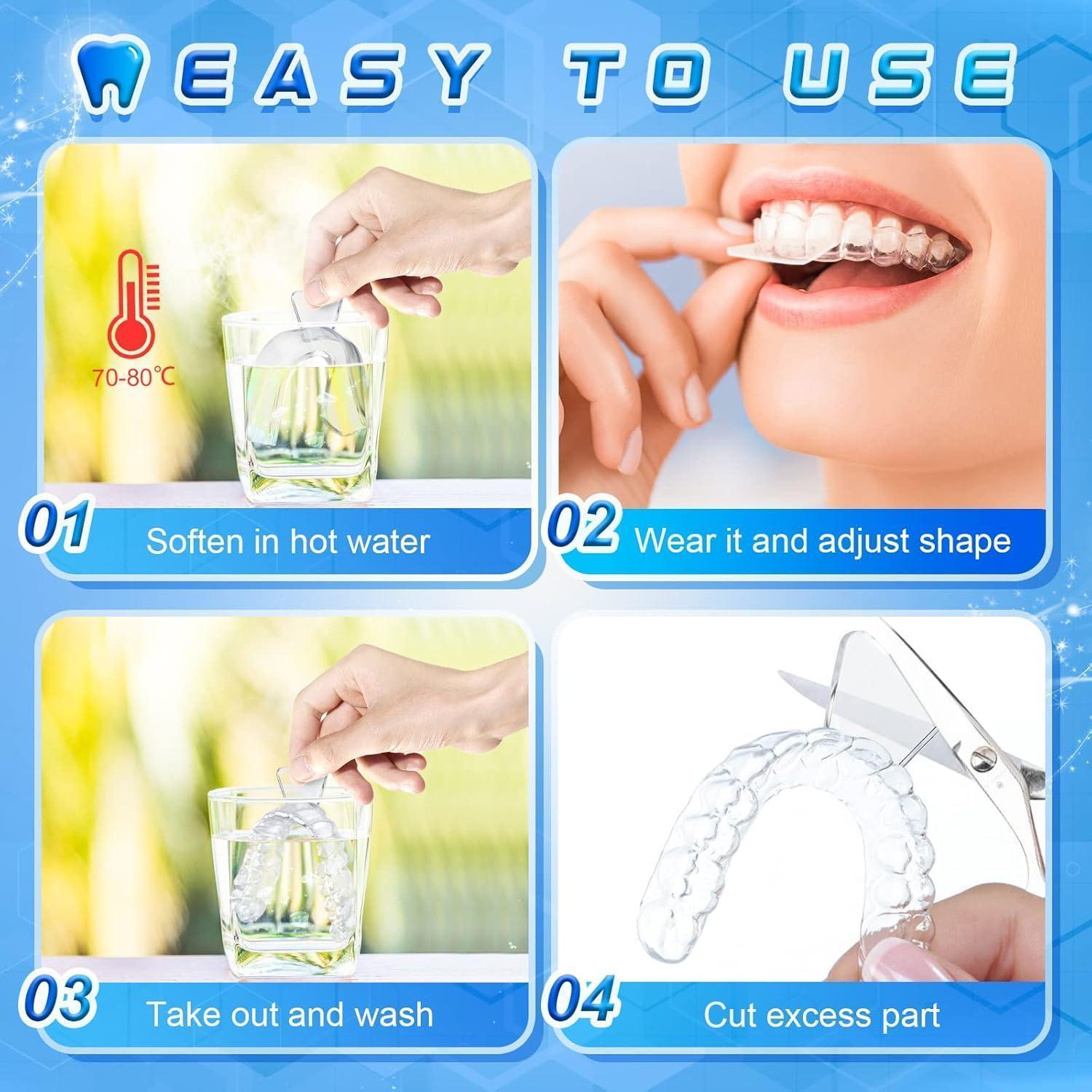 EASY TO USE

70-80℃

01 Soften in hot water

02 Wear it and adjust shape

03 Take out and wash

04 Cut excess part