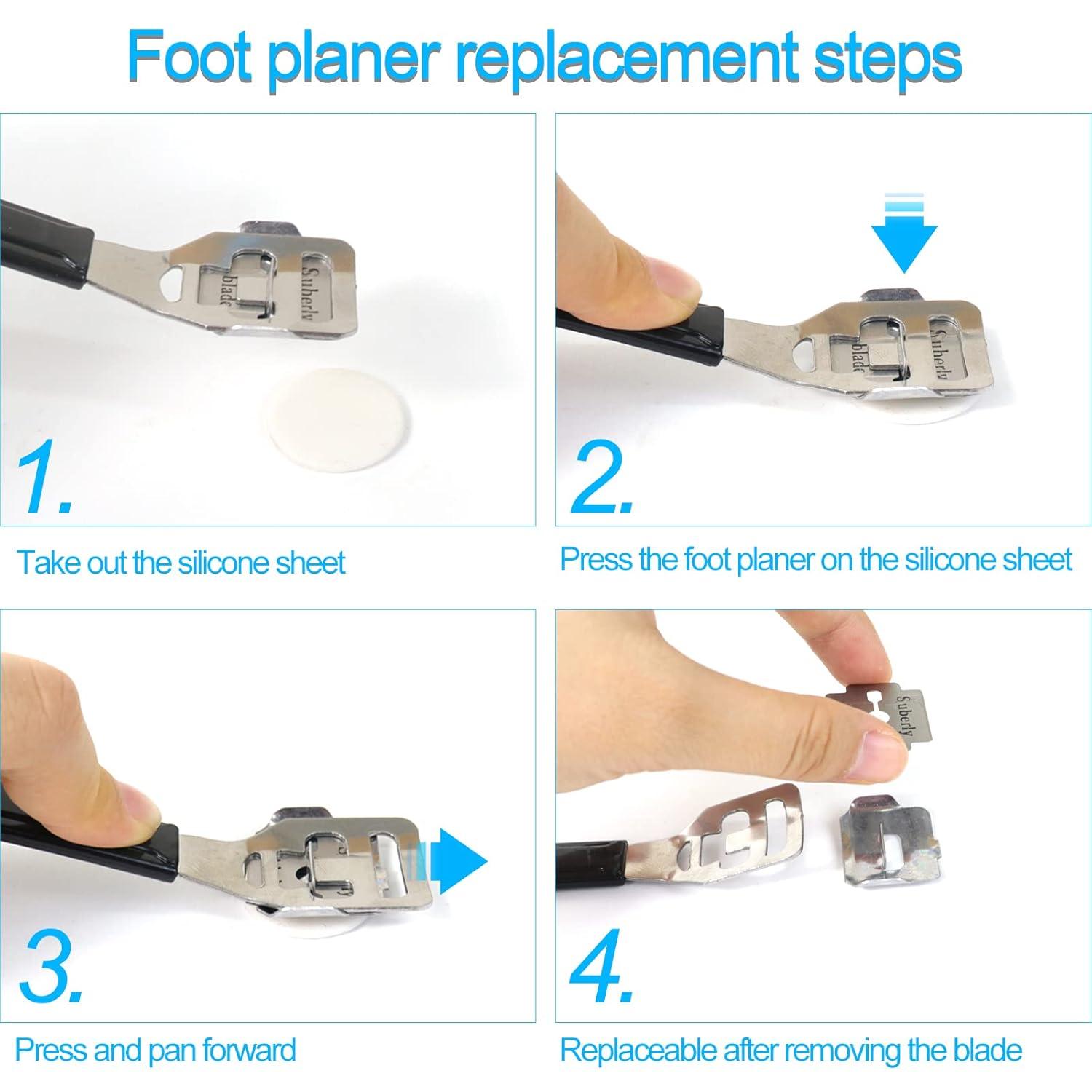 Foot planer replacement steps

Suberly
blade

1.

Take out the silicone sheet

Suberly
blade

2.

Press the foot planer on the silicone sheet

3.

Press and pan forward

Suberly

4.

Replaceable after removing the blade