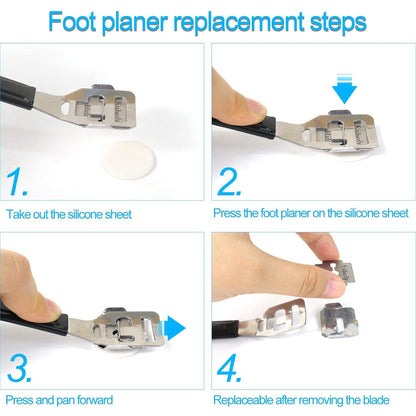 Foot planer replacement steps

1.

Take out the silicone sheet

2.

Press the foot planer on the silicone sheet

3.

Press and pan forward

4.

Replaceable after removing the blade