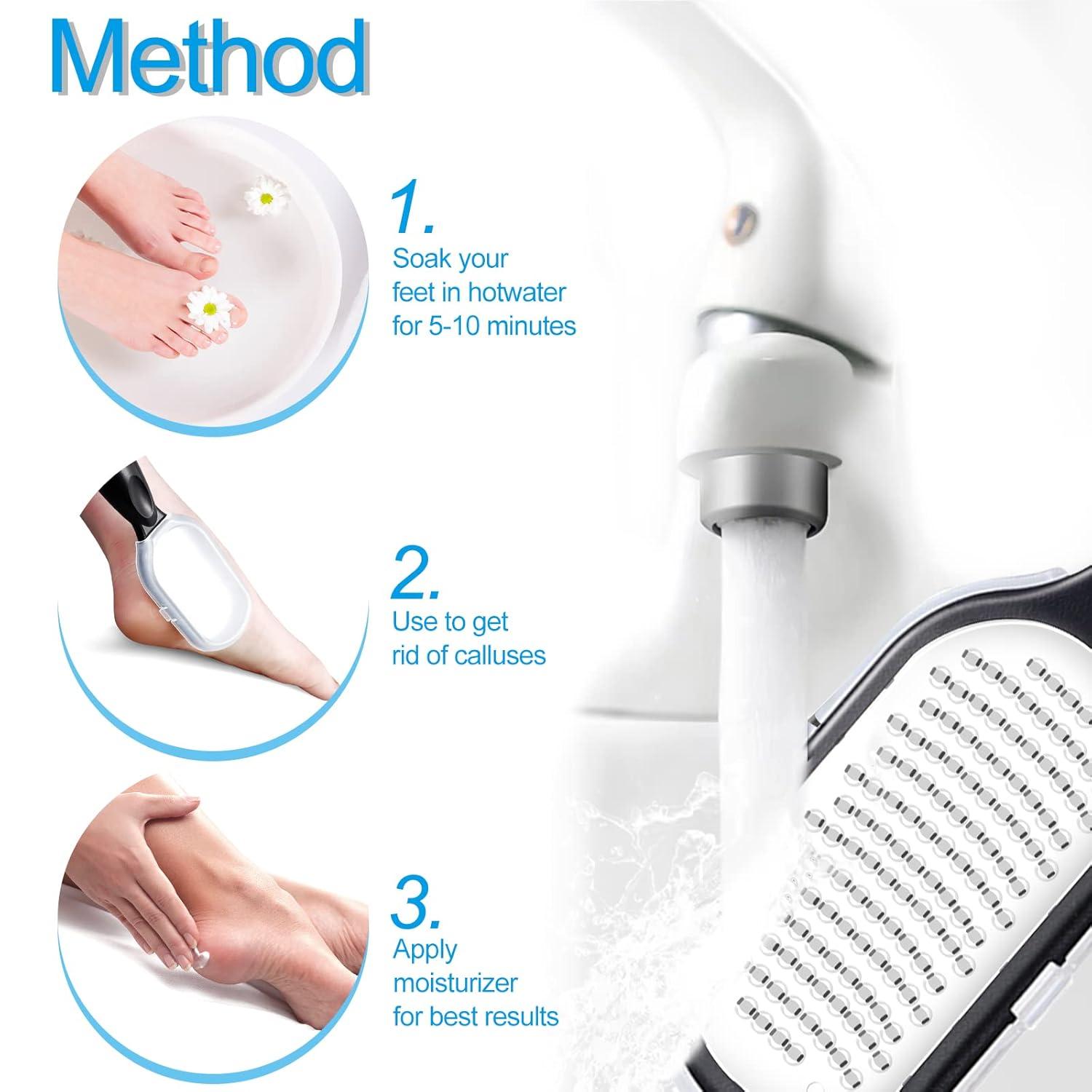 Method

1.
Soak your feet in hotwater for 5-10 minutes

2.
Use to get rid of calluses

3.
Apply moisturizer for best results