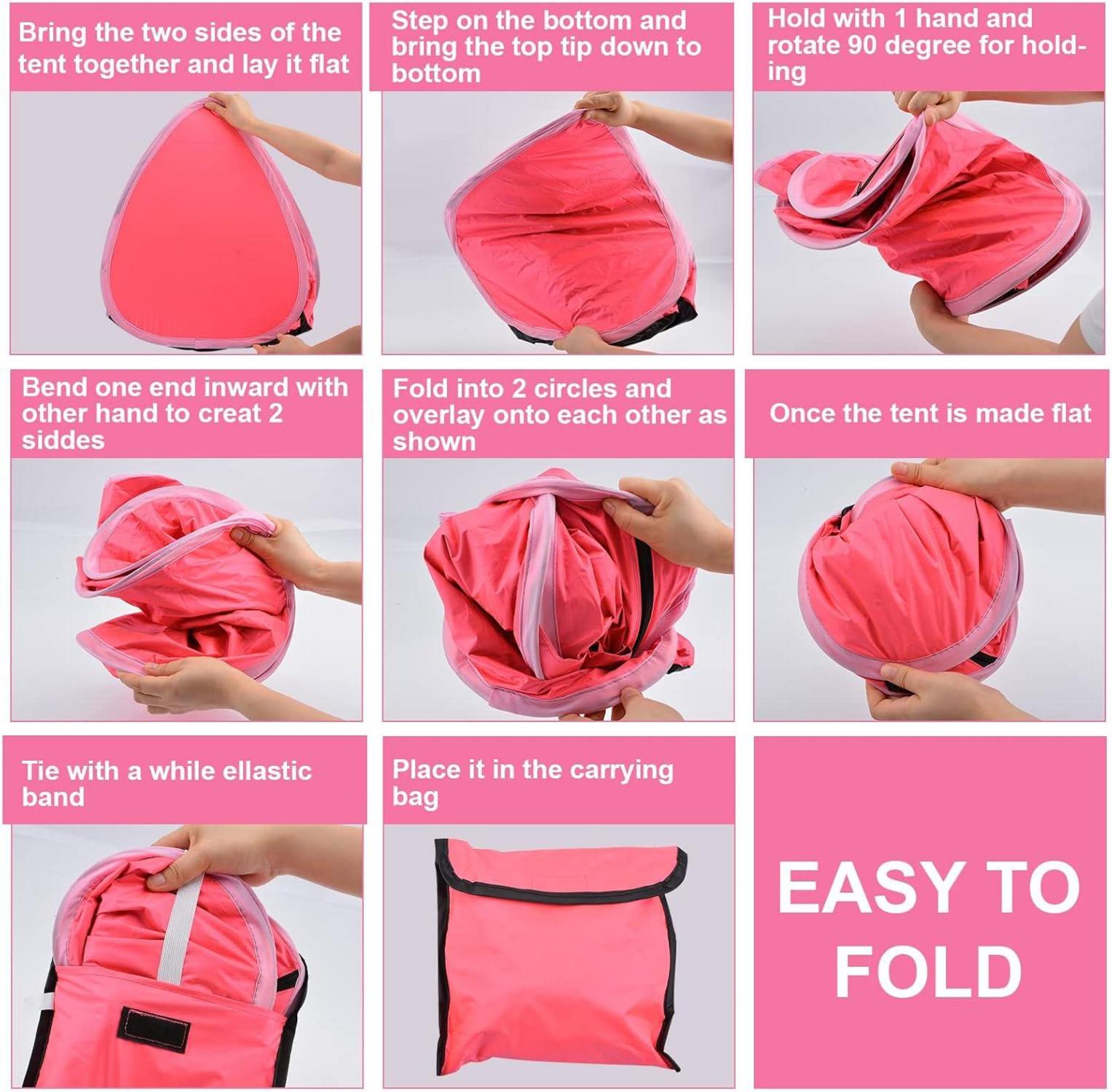 Bring the two sides of the tent together and lay it flat

Step on the bottom and bring the top tip down to bottom

Hold with 1 hand and rotate 90 degree for holding

Bend one end inward with other hand to creat 2 siddes

Fold into 2 circles and overlay onto each other as shown

Once the tent is made flat

Tie with a while ellastic band

Place it in the carrying bag

EASY TO FOLD