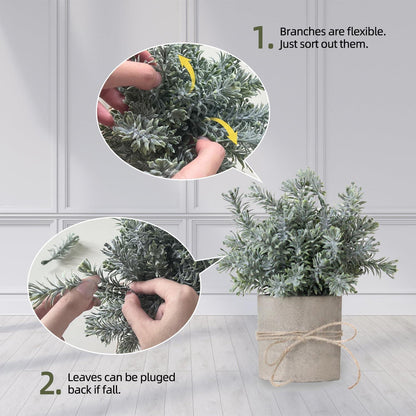 1. Branches are flexible. Just sort out them.

2. Leaves can be pluged back if fall.