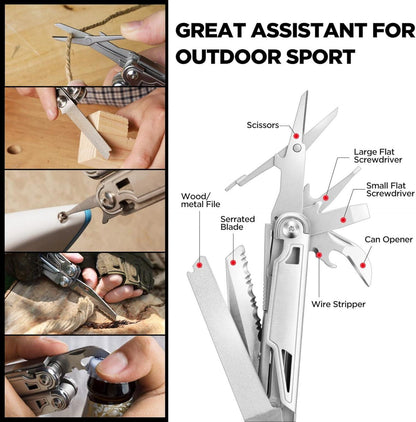 GREAT ASSISTANT FOR OUTDOOR SPORT

Scissors

Large Flat Screwdriver

Small Flat Screwdriver

Wood/ metal File

Serrated Blade

Can Opener

Wire Stripper