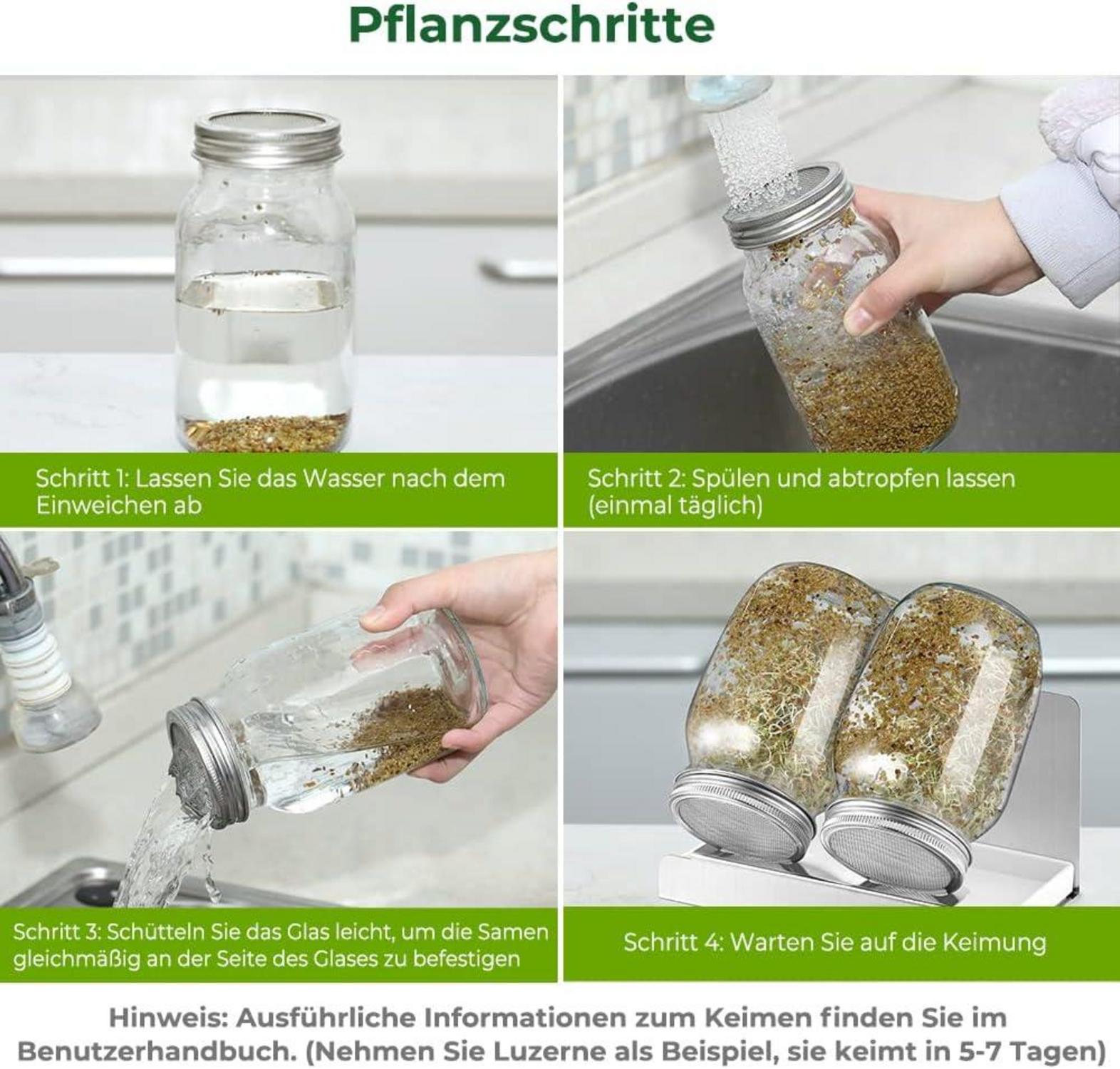 Pflanzschritte

Schritt 1: Lassen Sie das Wasser nach dem Einweichen ab

Schritt 2: Spülen und abtropfen lassen (einmal täglich)

Schritt 3: Schütteln Sie das Glas leicht, um die Samen gleichmäßig an der Seite des Glases zu befestigen

Schritt 4: Warten Sie auf die Keimung

Hinweis: Ausführliche Informationen zum Keimen finden Sie im Benutzerhandbuch. (Nehmen Sie Luzerne als Beispiel, sie keimt in 5-7 Tagen)