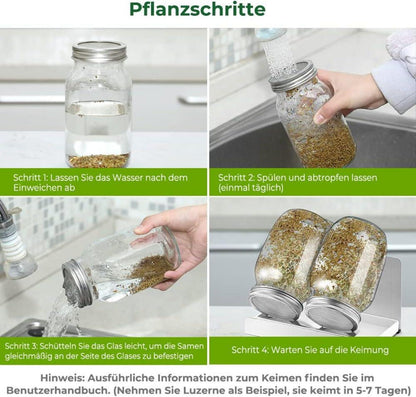 Pflanzschritte

Schritt 1: Lassen Sie das Wasser nach dem Einweichen ab

Schritt 2: Spülen und abtropfen lassen (einmal täglich)

Schritt 3: Schütteln Sie das Glas leicht, um die Samen gleichmäßig an der Seite des Glases zu befestigen

Schritt 4: Warten Sie auf die Keimung

Hinweis: Ausführliche Informationen zum Keimen finden Sie im Benutzerhandbuch. (Nehmen Sie Luzerne als Beispiel, sie keimt in 5-7 Tagen)