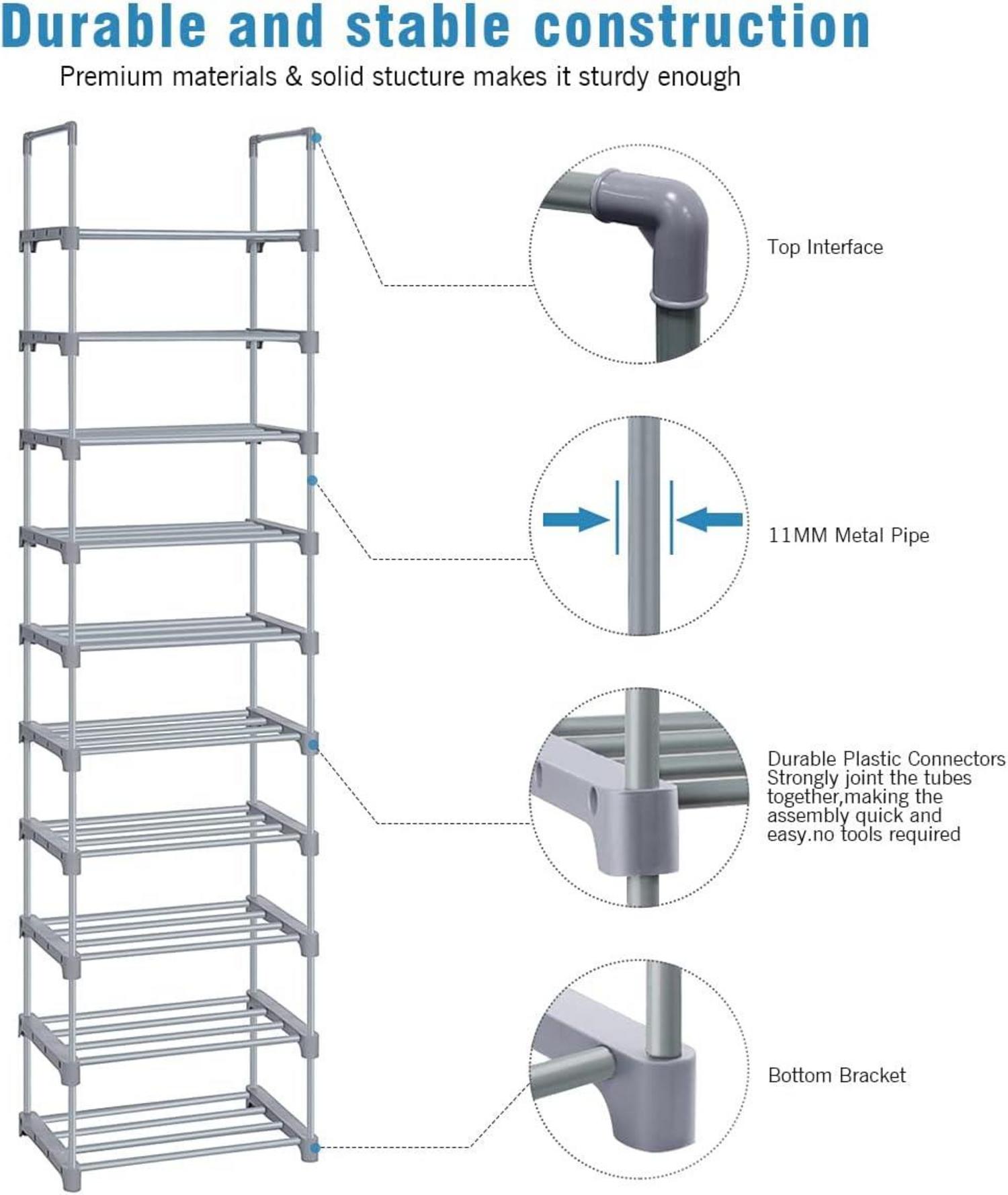 Durable and stable construction

Premium materials & solid stucture makes it sturdy enough

Top Interface

11MM Metal Pipe

Durable Plastic Connectors Strongly joint the tubes together,making the assembly quick and easy.no tools required

Bottom Bracket