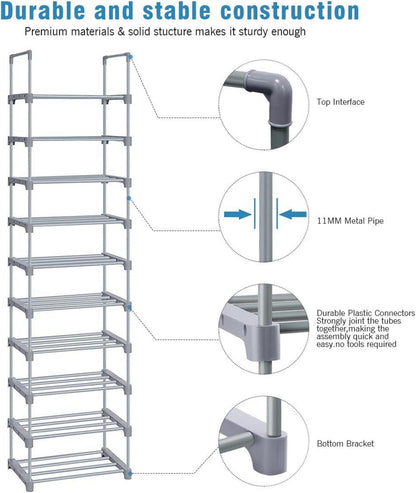 Durable and stable construction

Premium materials & solid stucture makes it sturdy enough

Top Interface

11MM Metal Pipe

Durable Plastic Connectors Strongly joint the tubes together,making the assembly quick and easy.no tools required

Bottom Bracket