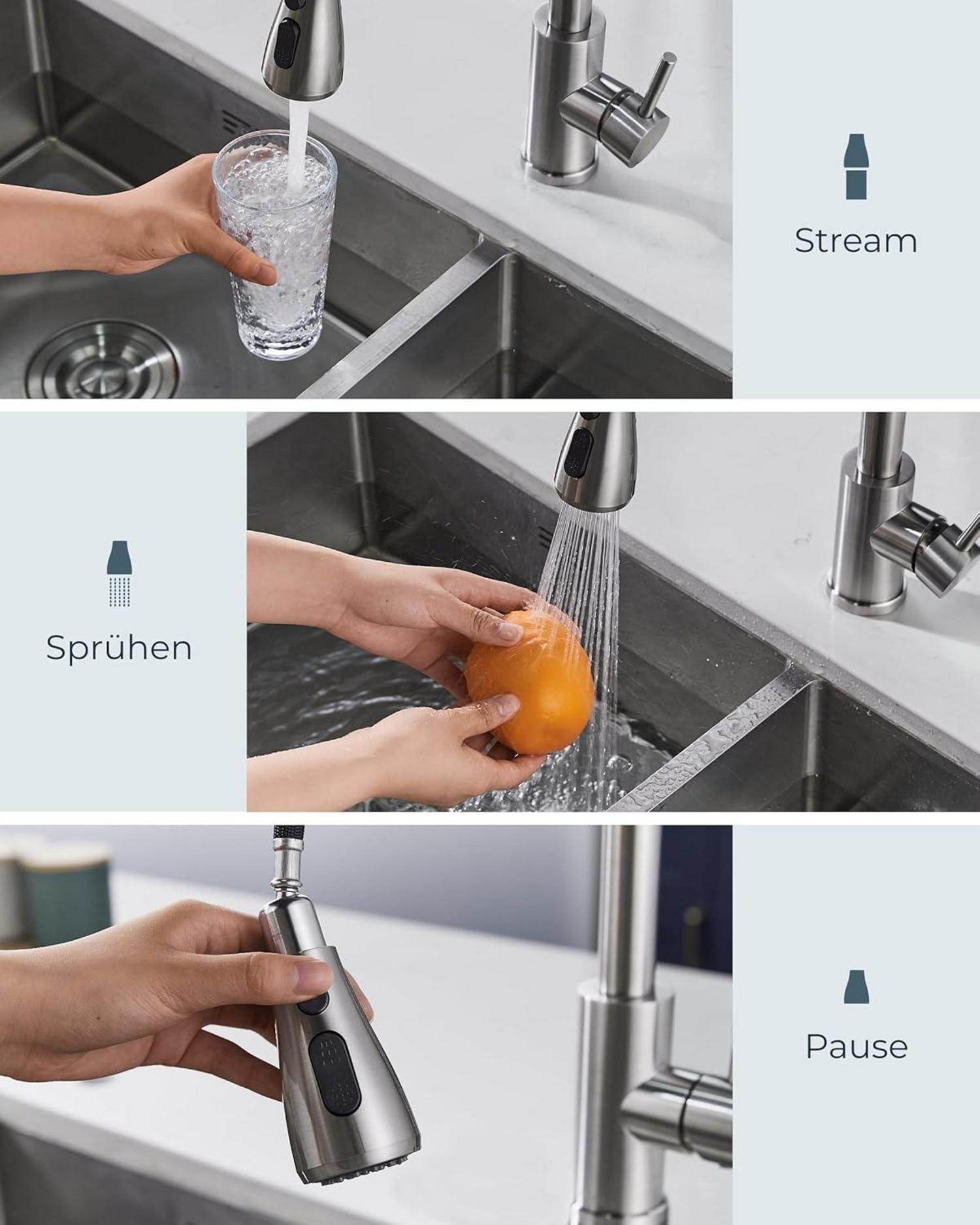 Stream

Sprühen

Pause