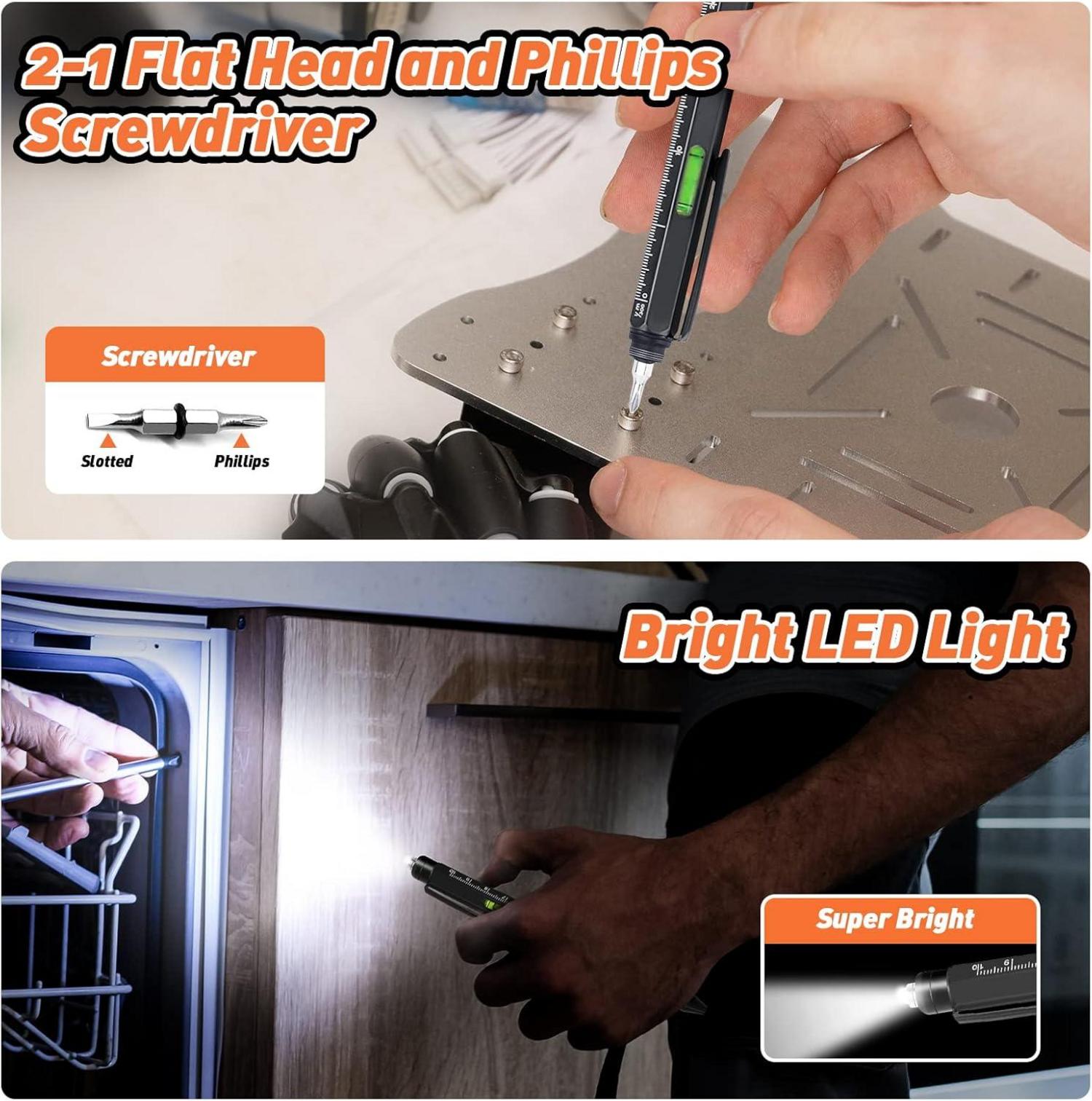 2-1 Flat Head and Phillips Screwdriver

Screwdriver

Slotted

Phillips

Bright LED Light

Super Bright