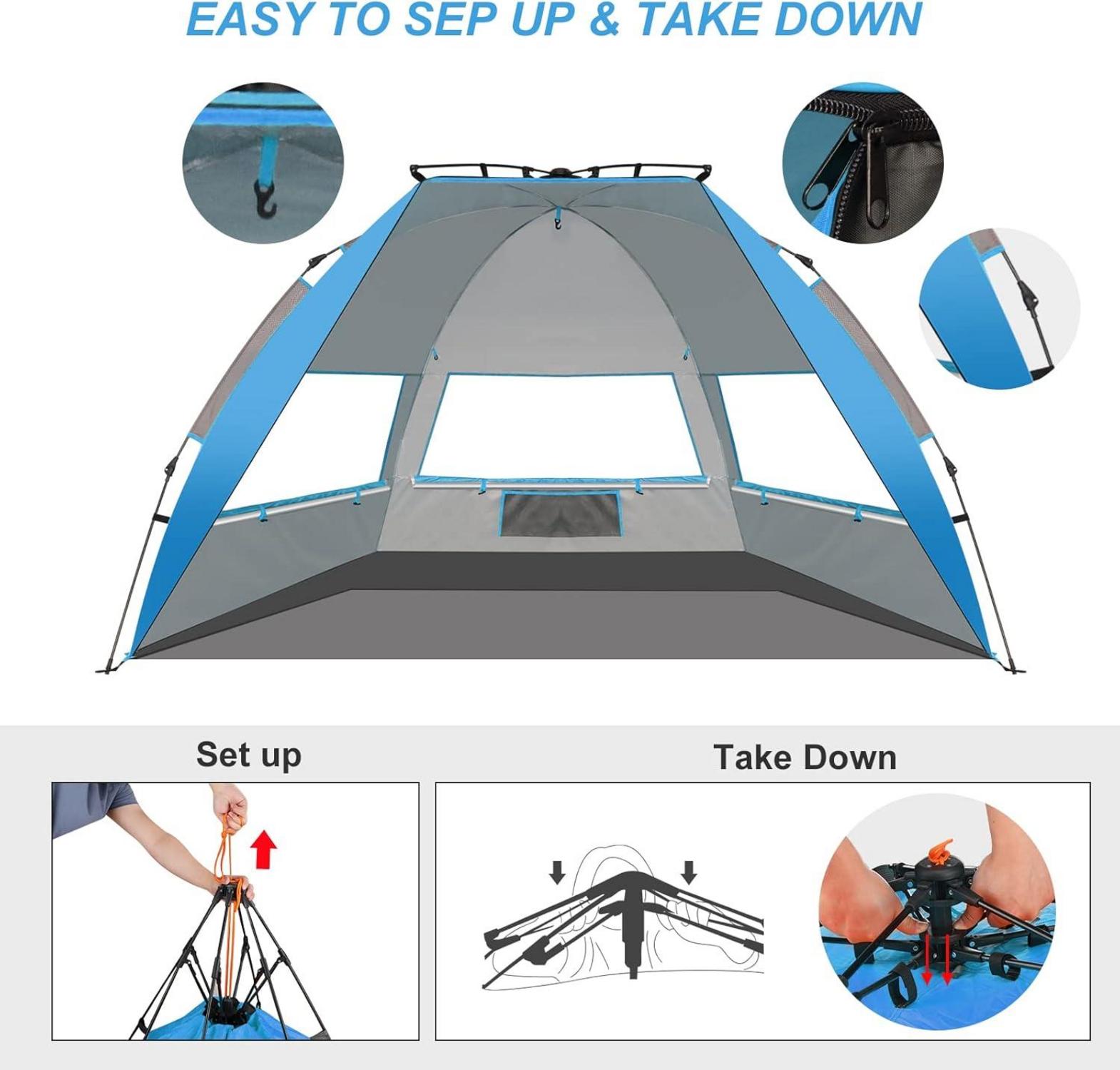 EASY TO SEP UP & TAKE DOWN

Set up

Take Down