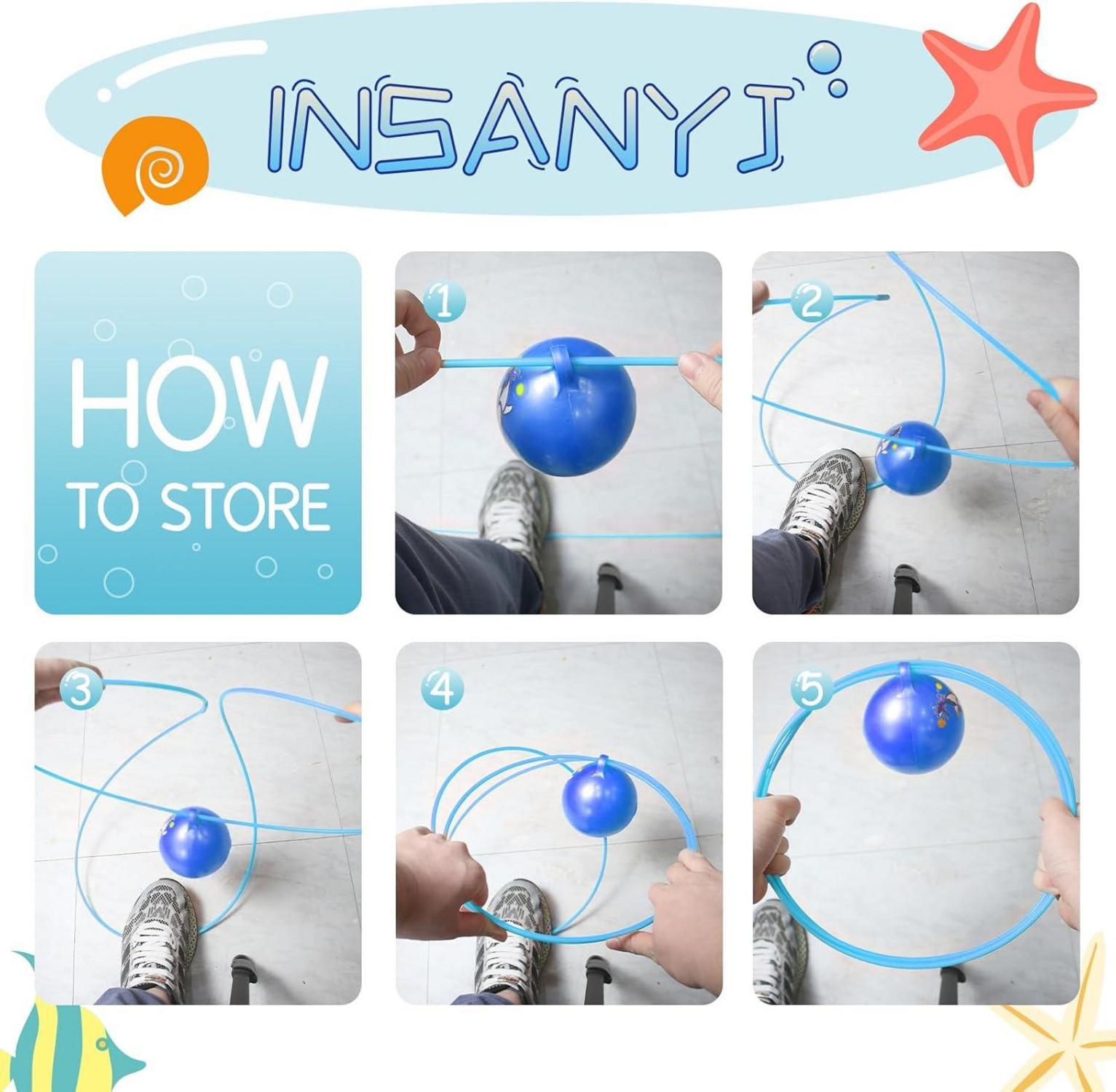 INSANYJ

HOW
TO STORE

1

2

3

4

5