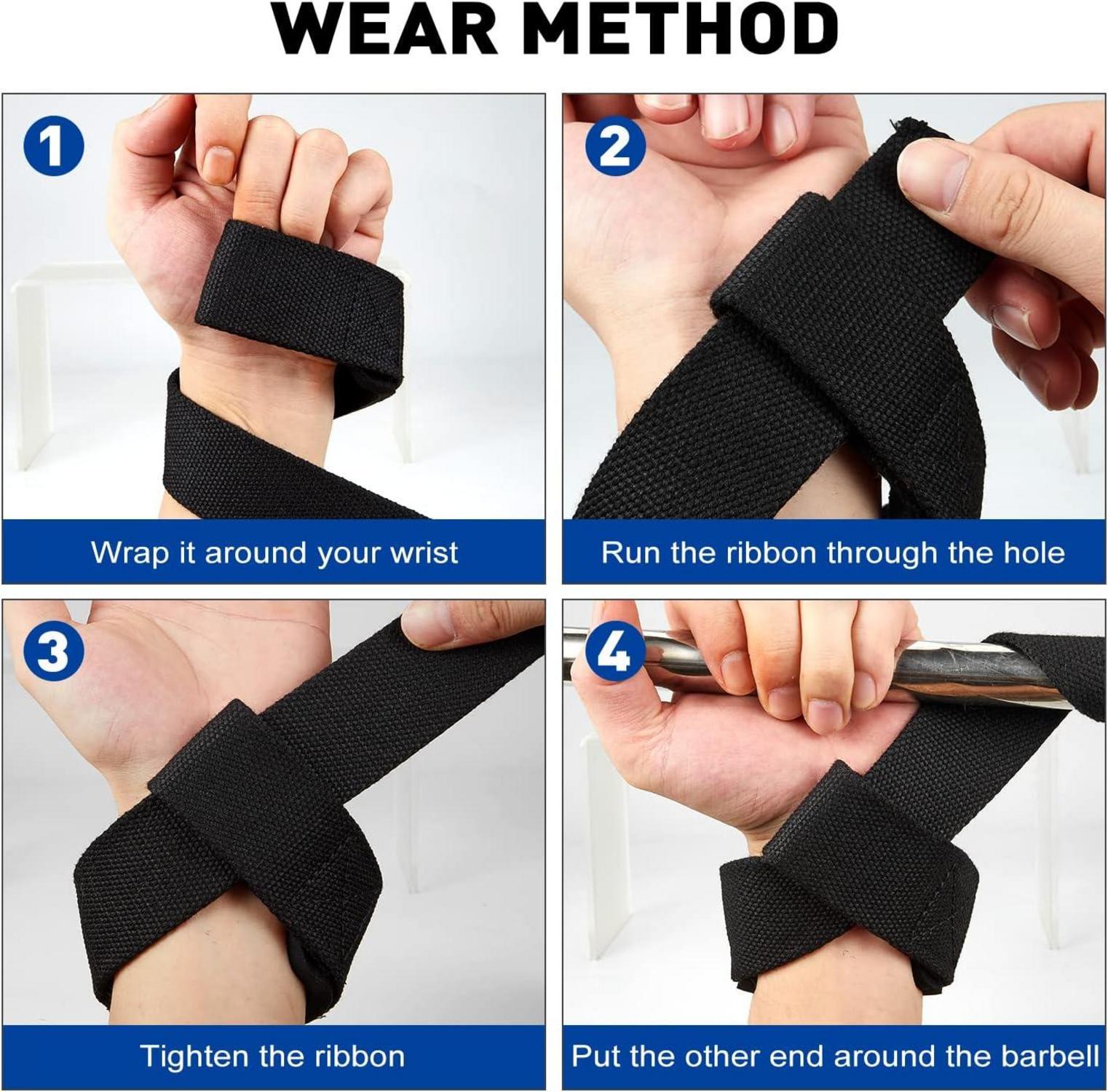 WEAR METHOD

1

Wrap it around your wrist

2

Run the ribbon through the hole

3

Tighten the ribbon

4

Put the other end around the barbell