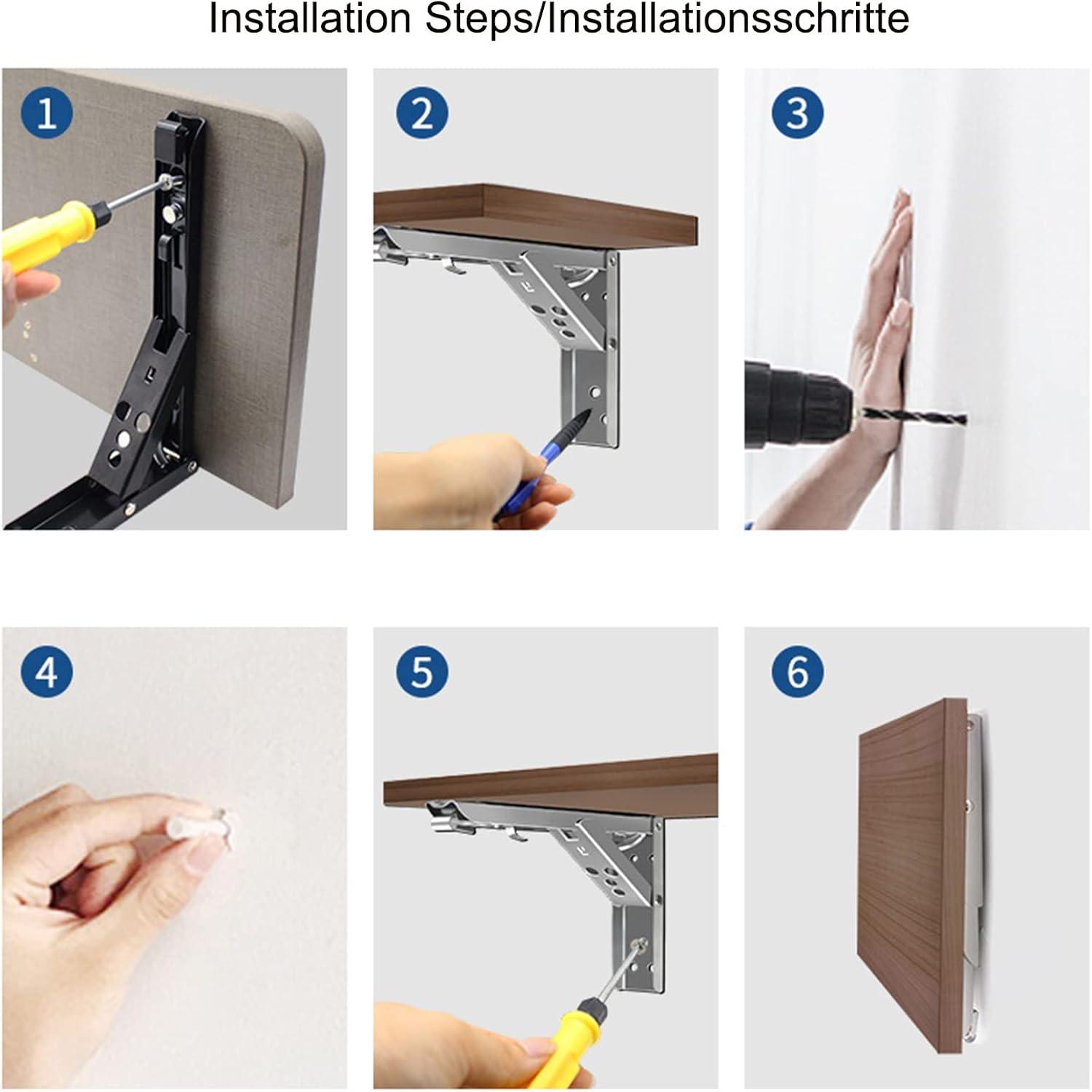 Installation Steps/Installationsschritte

1

2

3

4

5

6