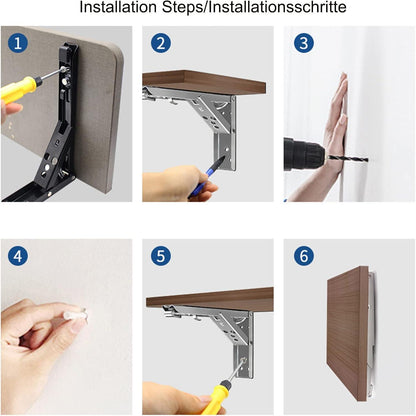 Installation Steps/Installationsschritte

1

2

3

4

5

6