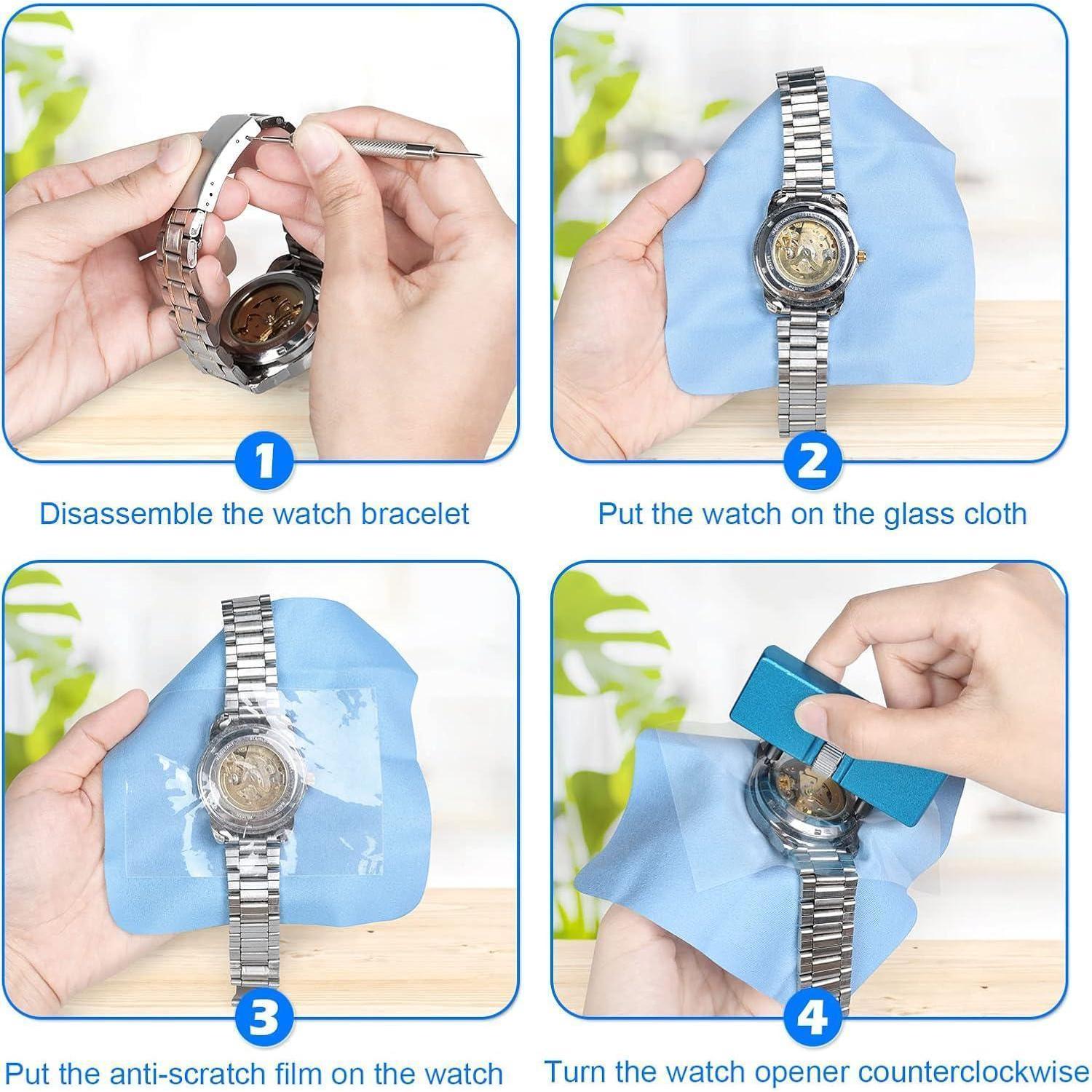 1
Disassemble the watch bracelet

2
Put the watch on the glass cloth

3
Put the anti-scratch film on the watch

4
Turn the watch opener counterclockwise