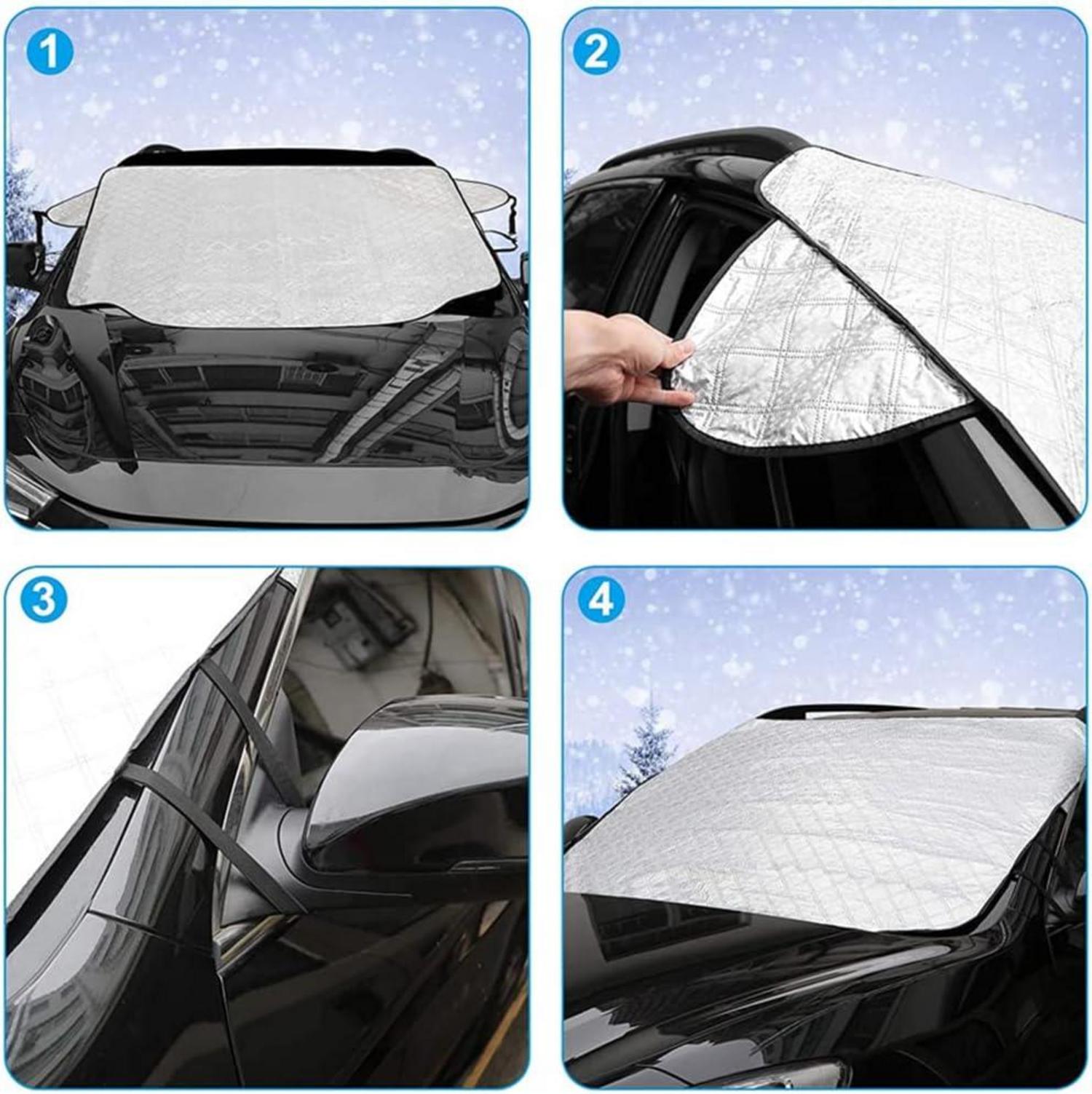 1

2

3

4