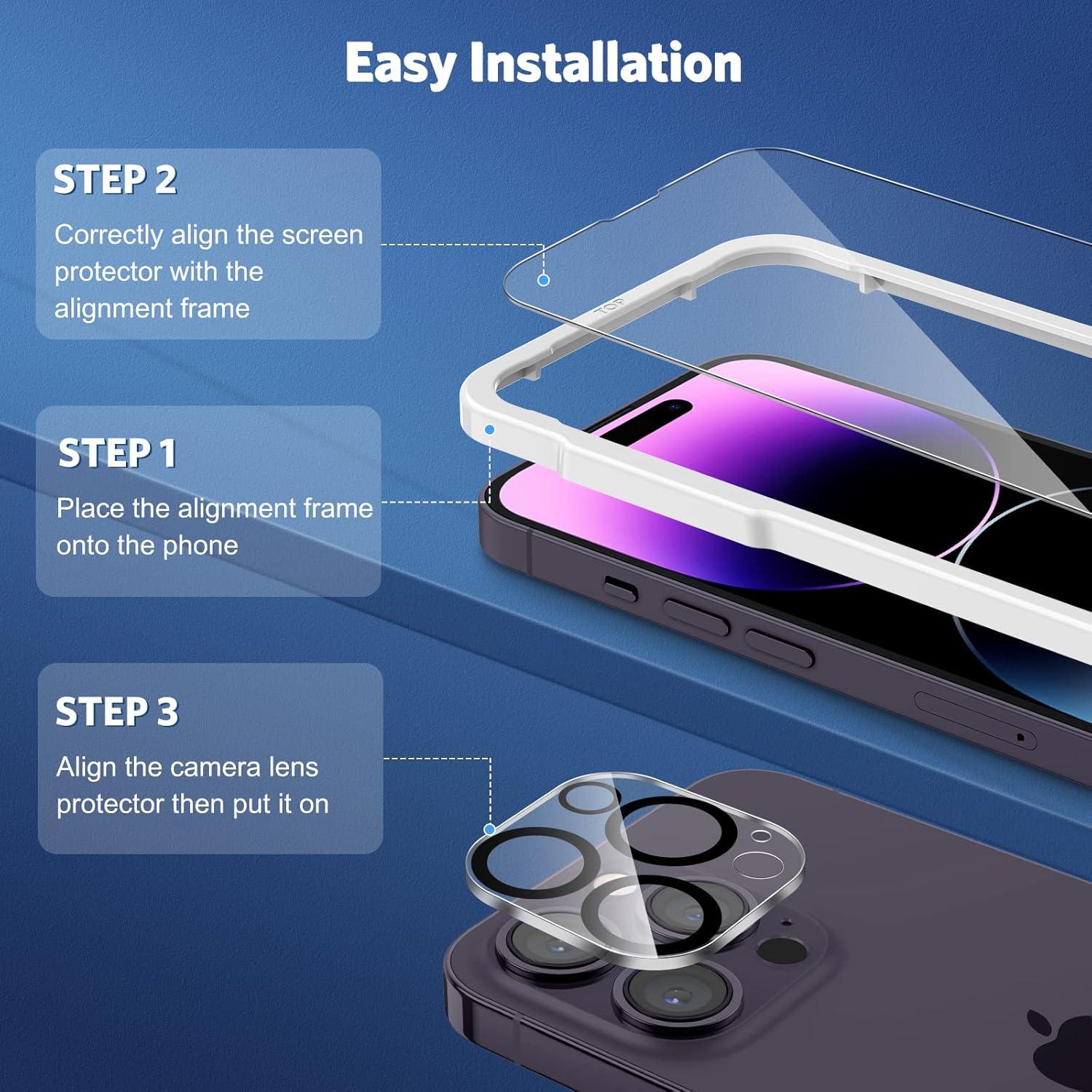 Easy Installation

STEP 2

Correctly align the screen protector with the alignment frame

TOP

STEP 1

Place the alignment frame onto the phone

STEP 3

Align the camera lens protector then put it on