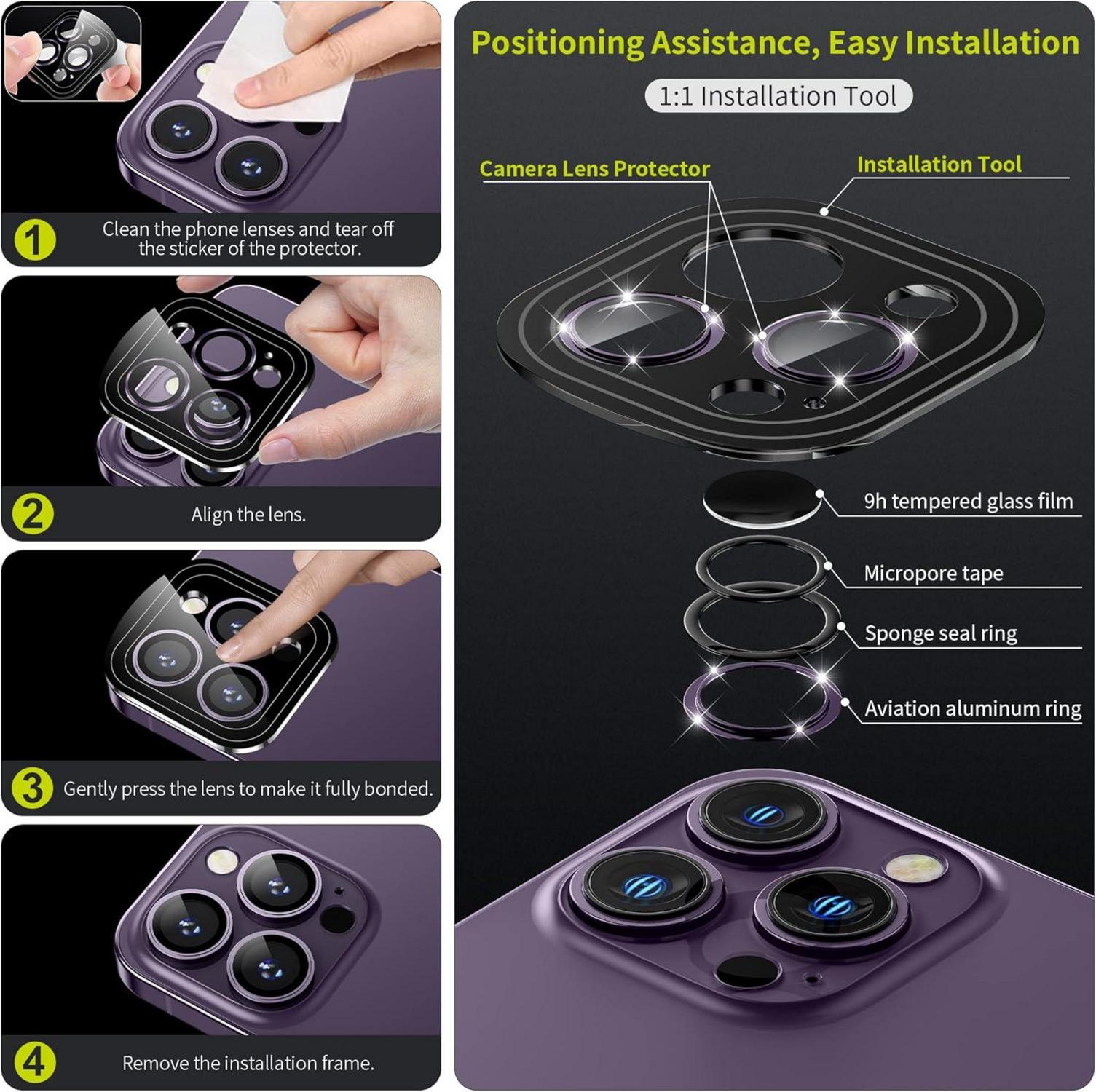 1 Clean the phone lenses and tear off the sticker of the protector.

2 Align the lens.

3 Gently press the lens to make it fully bonded.

4 Remove the installation frame.

Positioning Assistance, Easy Installation

1:1 Installation Tool

Camera Lens Protector

Installation Tool

9h tempered glass film

Micropore tape

Sponge seal ring

Aviation aluminum ring