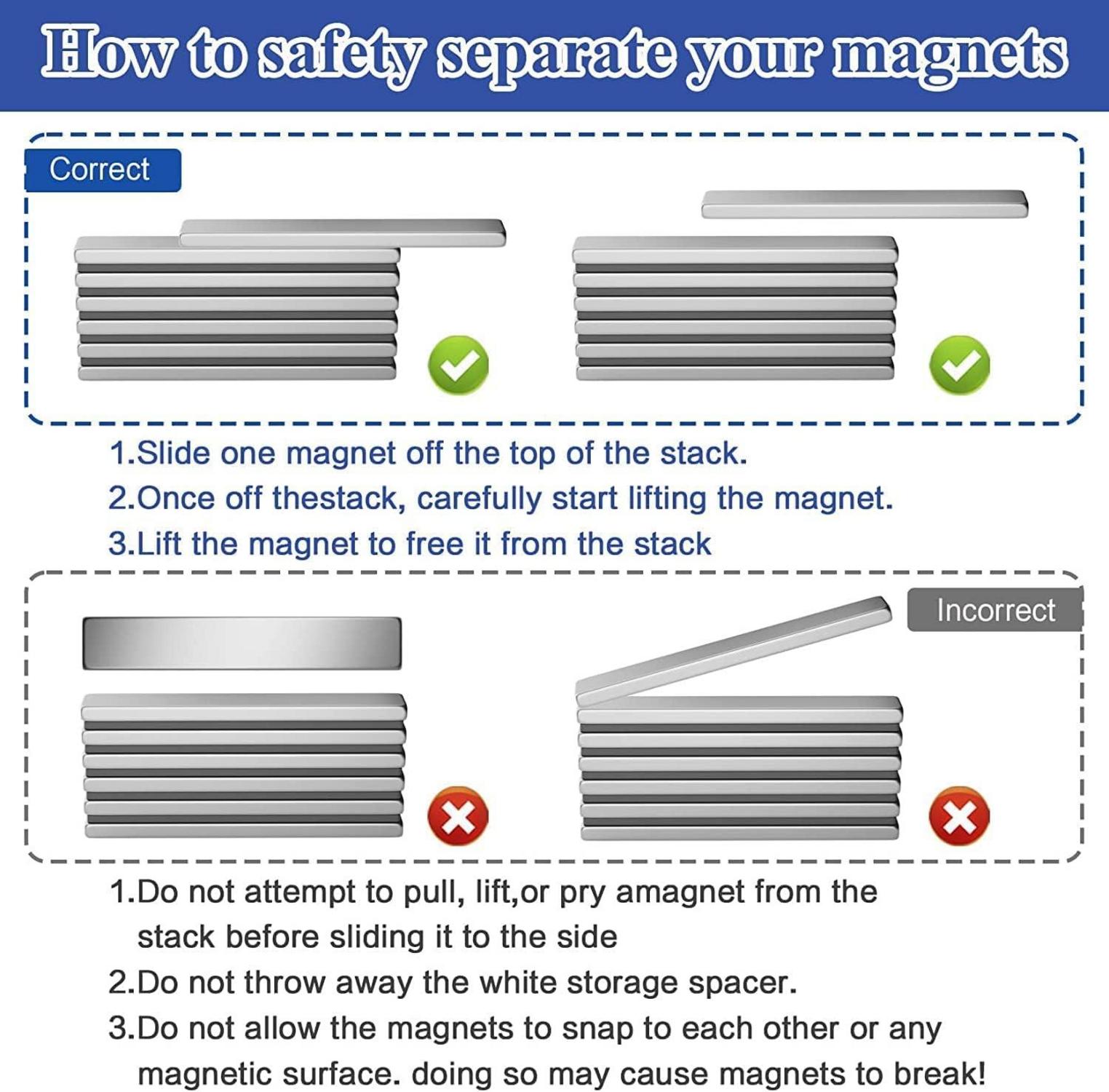 How to safety separate your magnets

Correct

1.Slide one magnet off the top of the stack.
2.Once off thestack, carefully start lifting the magnet.
3.Lift the magnet to free it from the stack

Incorrect

1.Do not attempt to pull, lift,or pry amagnet from the stack before sliding it to the side
2.Do not throw away the white storage spacer.
3.Do not allow the magnets to snap to each other or any magnetic surface. doing so may cause magnets to break!