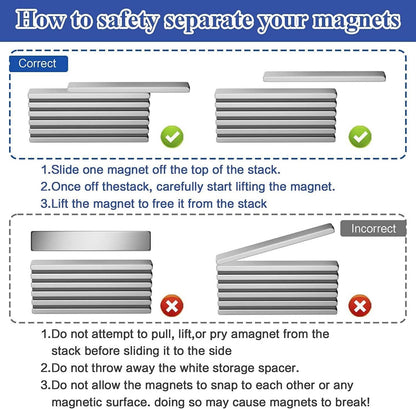 How to safety separate your magnets

Correct

1.Slide one magnet off the top of the stack.
2.Once off thestack, carefully start lifting the magnet.
3.Lift the magnet to free it from the stack

Incorrect

1.Do not attempt to pull, lift,or pry amagnet from the stack before sliding it to the side
2.Do not throw away the white storage spacer.
3.Do not allow the magnets to snap to each other or any magnetic surface. doing so may cause magnets to break!