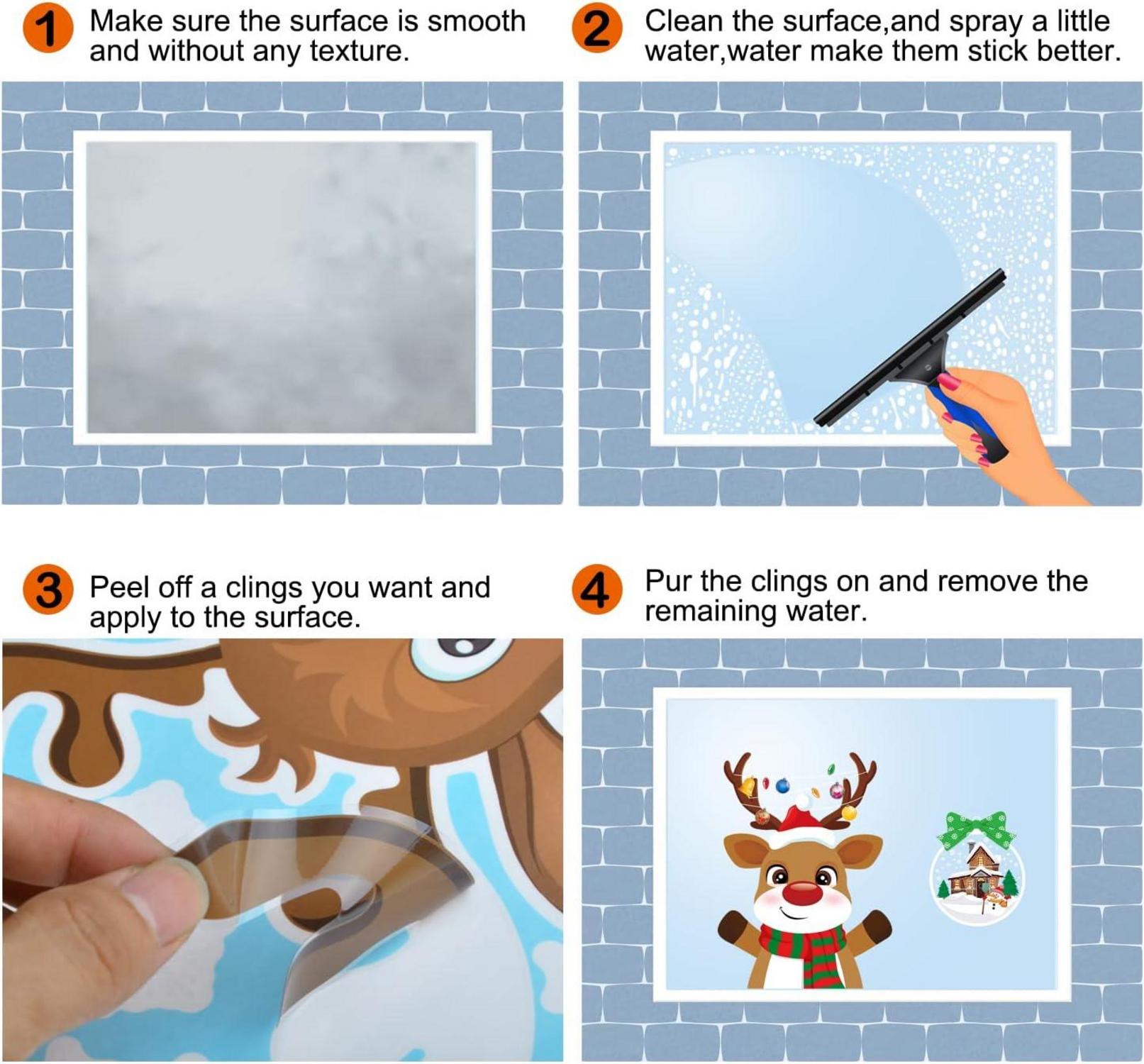 1 Make sure the surface is smooth and without any texture.

2 Clean the surface,and spray a little water,water make them stick better.

3 Peel off a clings you want and apply to the surface.

4 Pur the clings on and remove the remaining water.