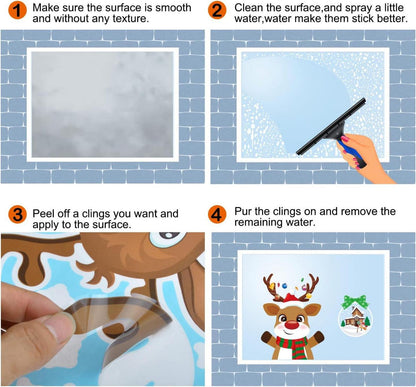 1 Make sure the surface is smooth and without any texture.

2 Clean the surface,and spray a little water,water make them stick better.

3 Peel off a clings you want and apply to the surface.

4 Pur the clings on and remove the remaining water.