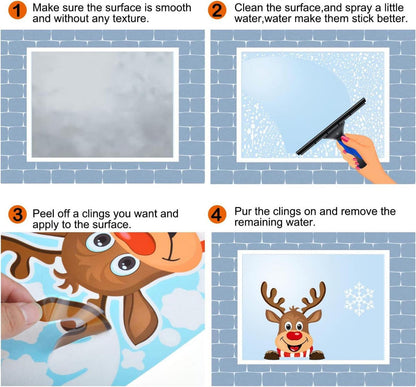 1 Make sure the surface is smooth and without any texture.

2 Clean the surface,and spray a little water,water make them stick better.

3 Peel off a clings you want and apply to the surface.

4 Pur the clings on and remove the remaining water.