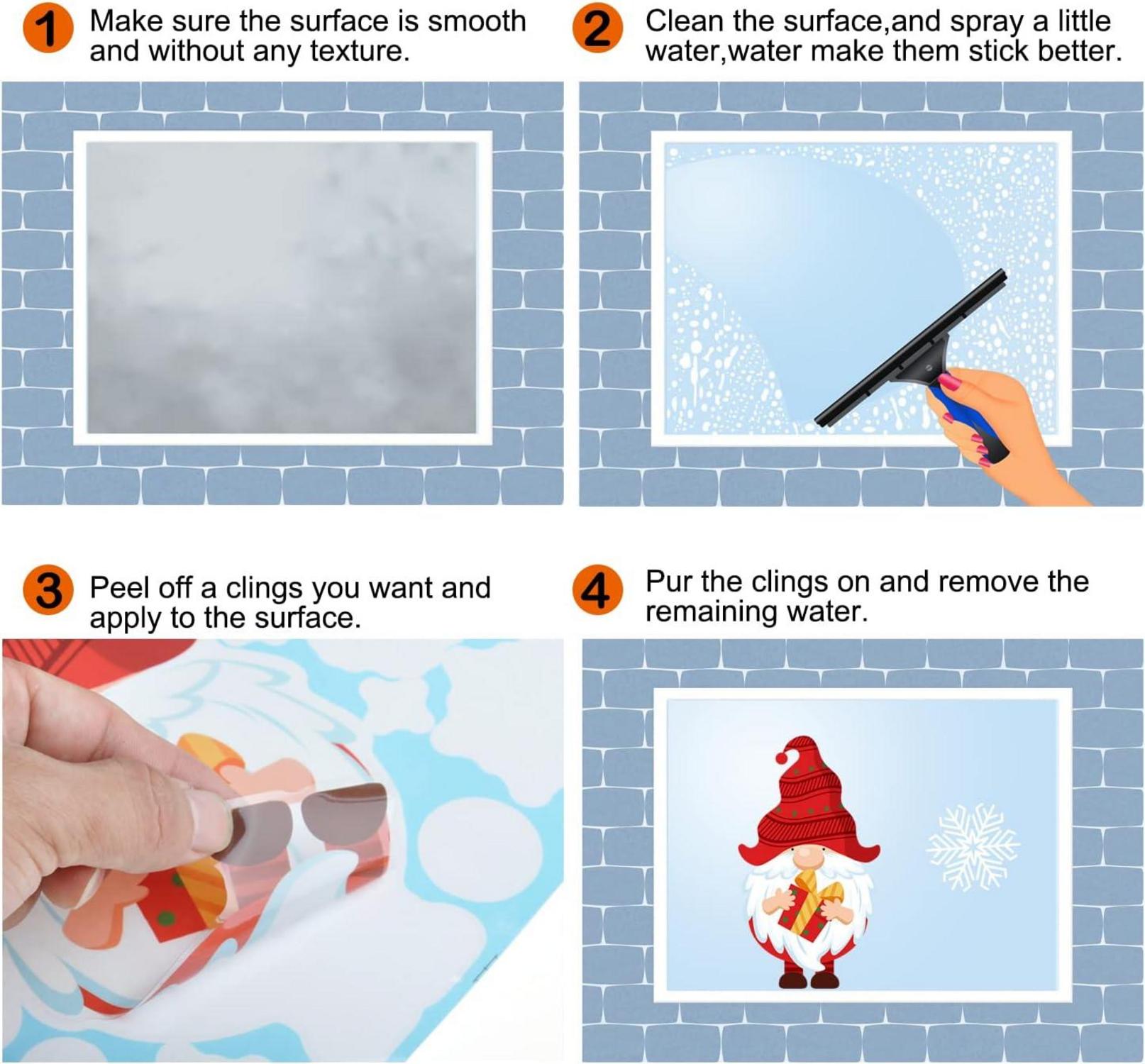 1 Make sure the surface is smooth and without any texture.

2 Clean the surface,and spray a little water,water make them stick better.

3 Peel off a clings you want and apply to the surface.

4 Pur the clings on and remove the remaining water.