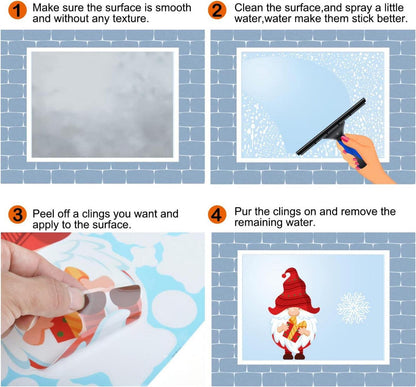 1 Make sure the surface is smooth and without any texture.

2 Clean the surface,and spray a little water,water make them stick better.

3 Peel off a clings you want and apply to the surface.

4 Pur the clings on and remove the remaining water.