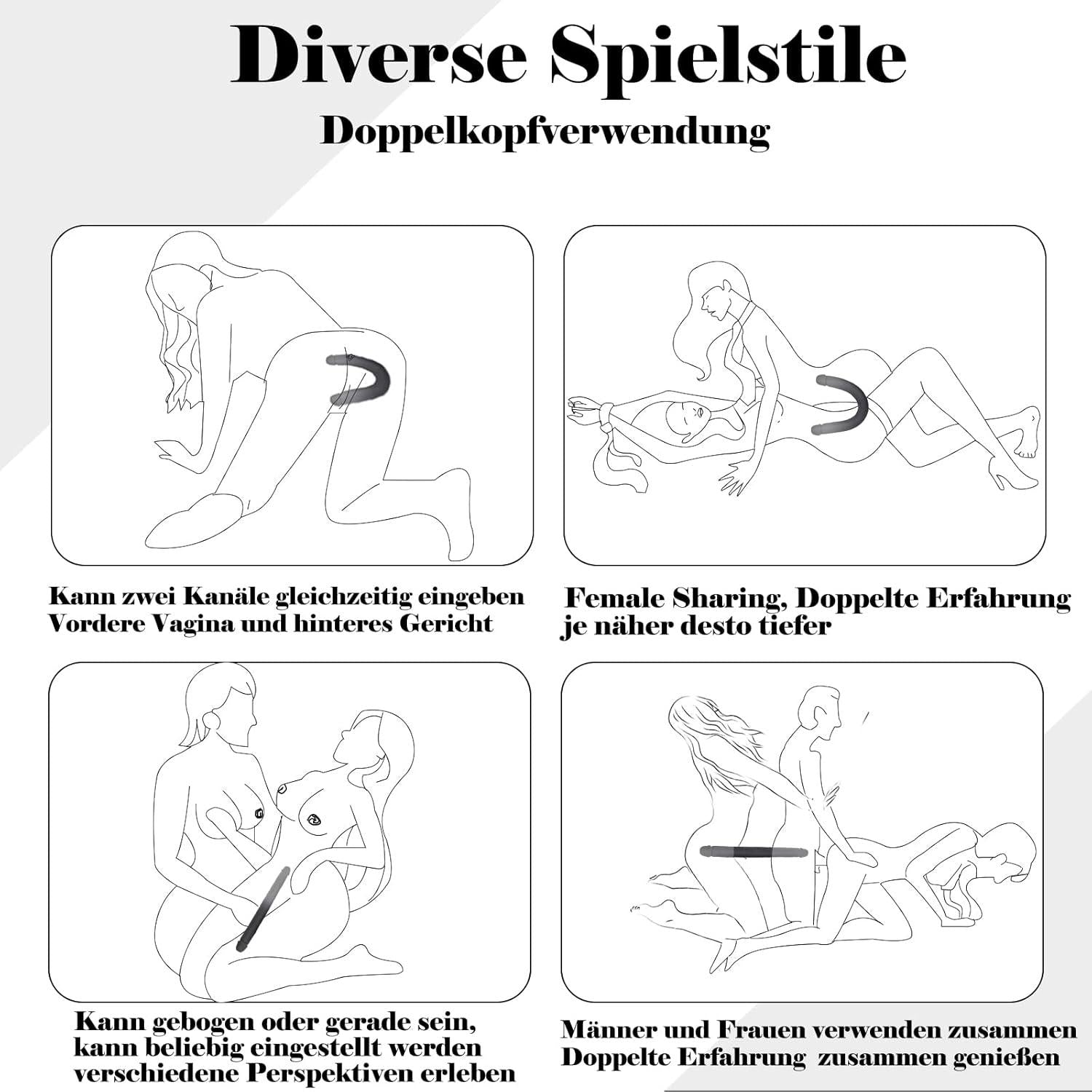 Diverse Spielstile

Doppelkopfverwendung

Kann zwei Kanäle gleichzeitig eingeben
Vordere Vagina und hinteres Gericht

Female Sharing, Doppelte Erfahrung
je näher desto tiefer

Kann gebogen oder gerade sein,
kann beliebig eingestellt werden
verschiedene Perspektiven erleben

Männer und Frauen verwenden zusammen
Doppelte Erfahrung zusammen genießen